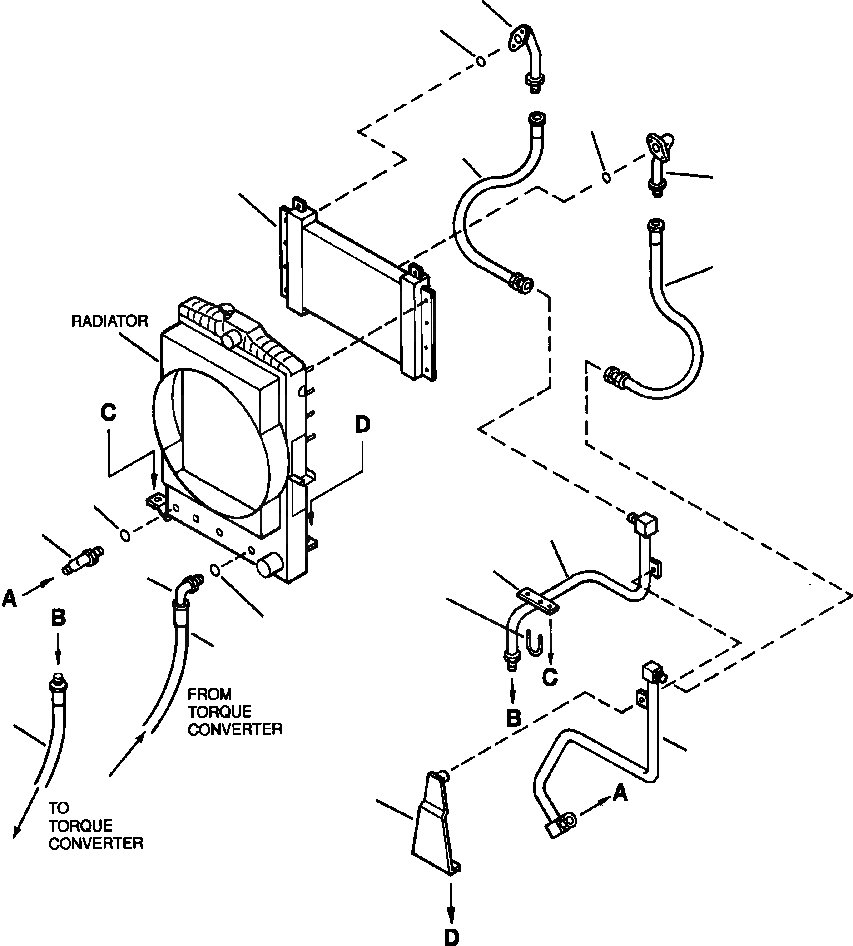 RADIATOR

C

D

A

B

FROM TORQUE CONVERTER

TO TORQUE CONVERTER

C

B

A

D