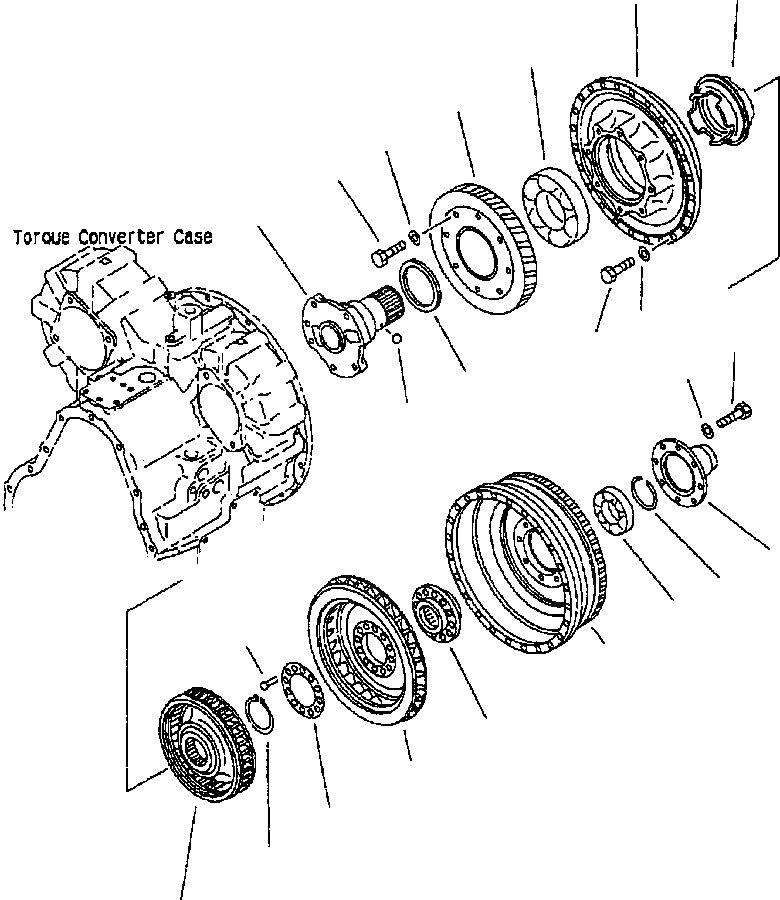 Torque Converter Case