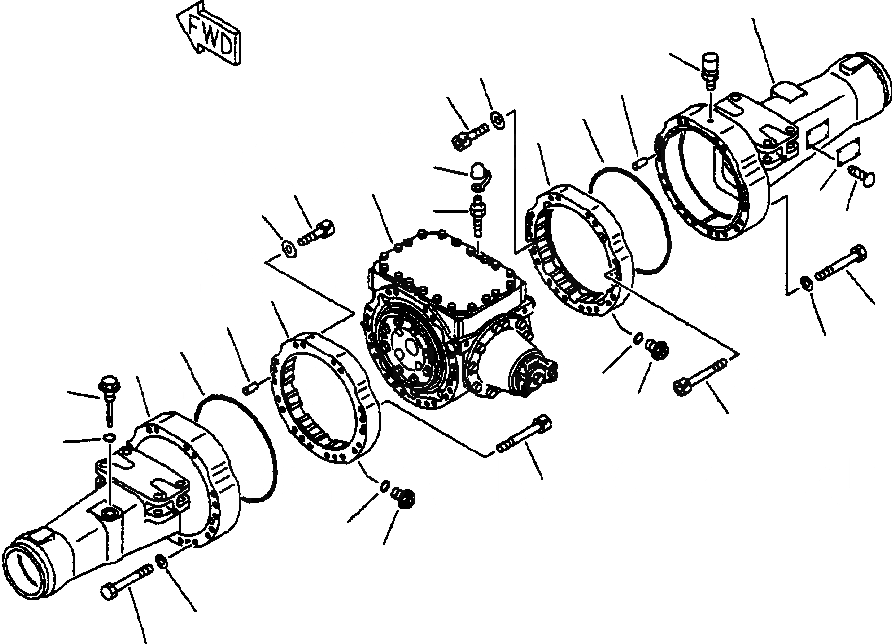 FWD