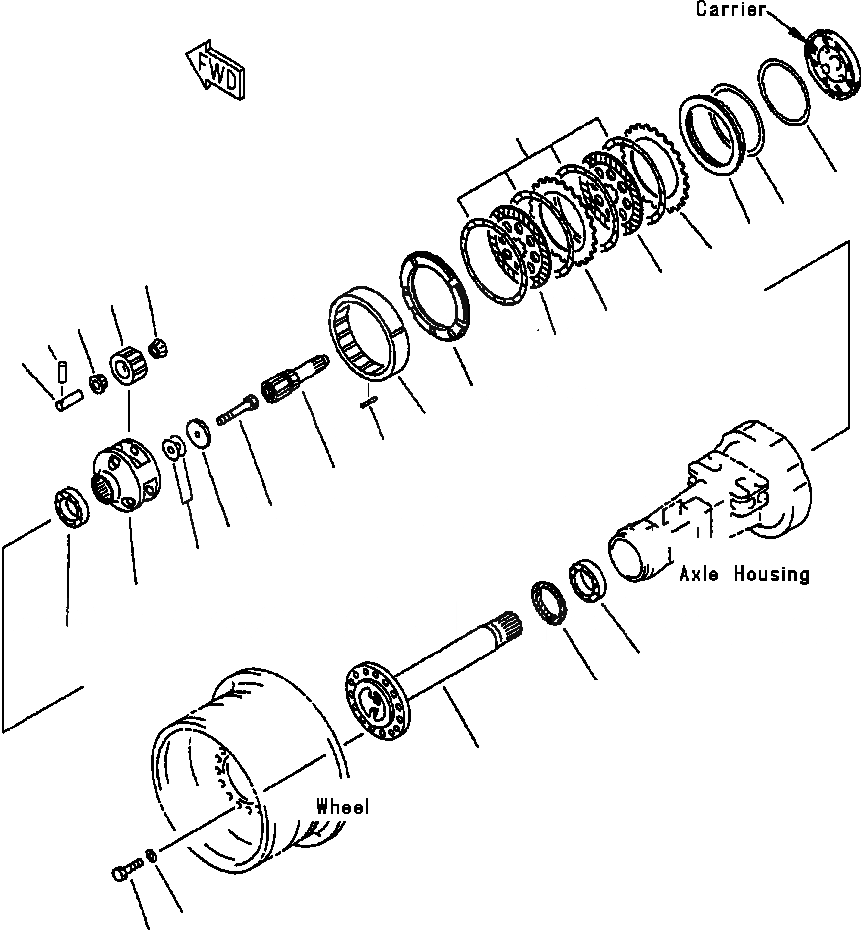 Carrier
FWD
Axle Housing
Wheel