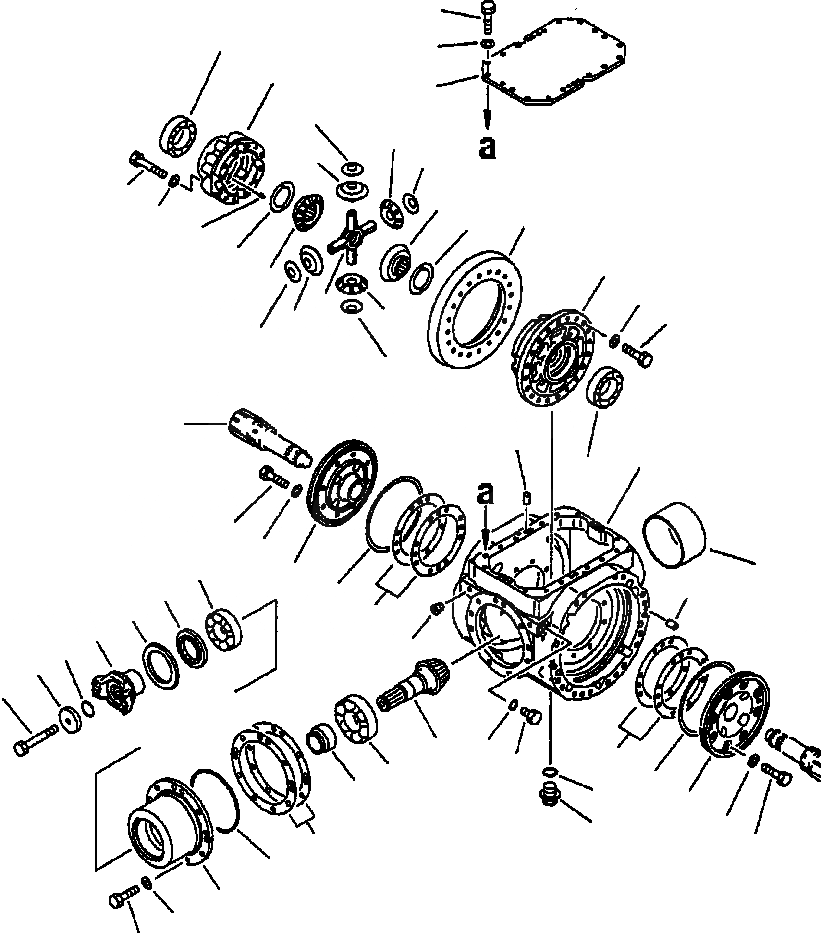 a

a