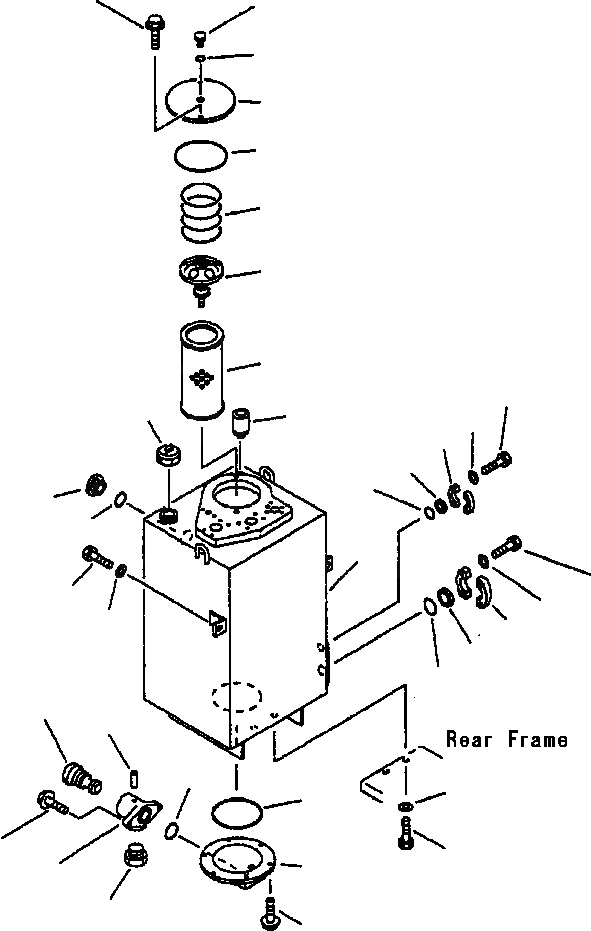 Rear Frame