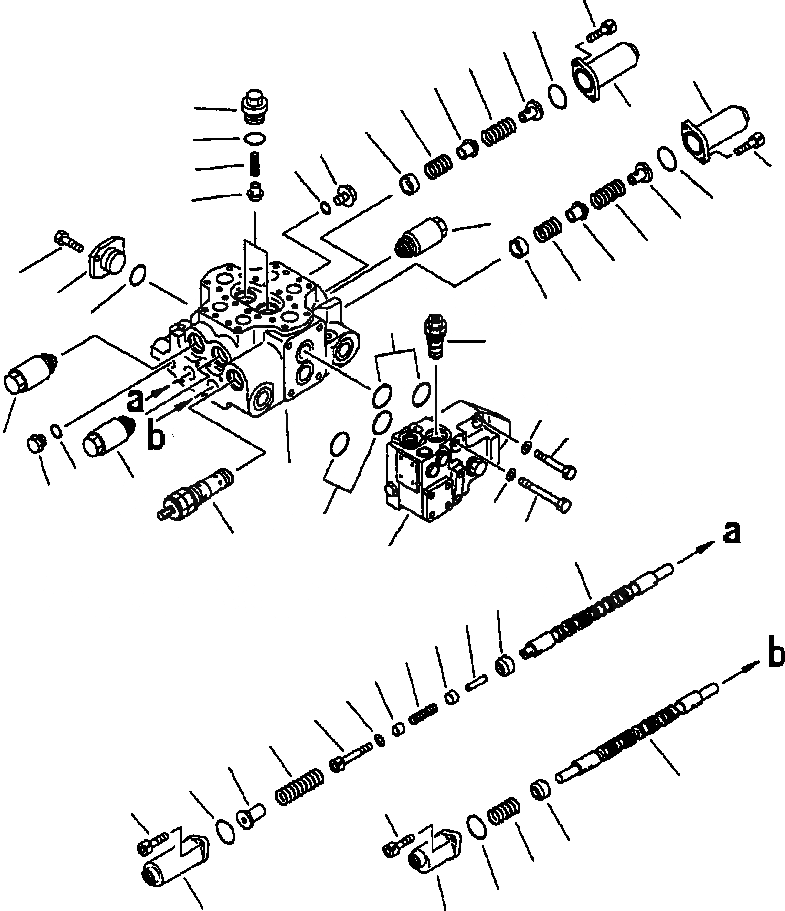 a
b
a
b