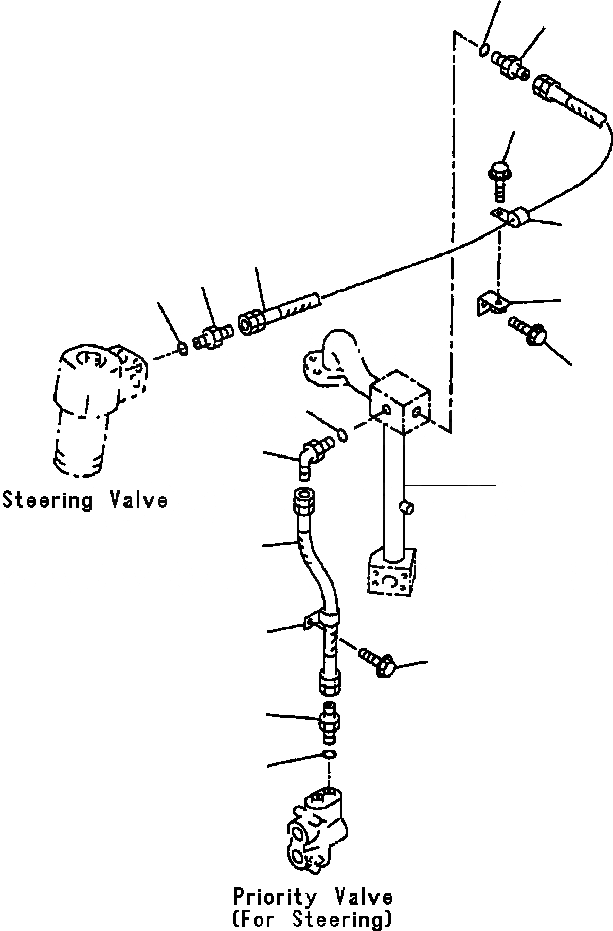 Steering Valve

Priority Valve
(For Steering)