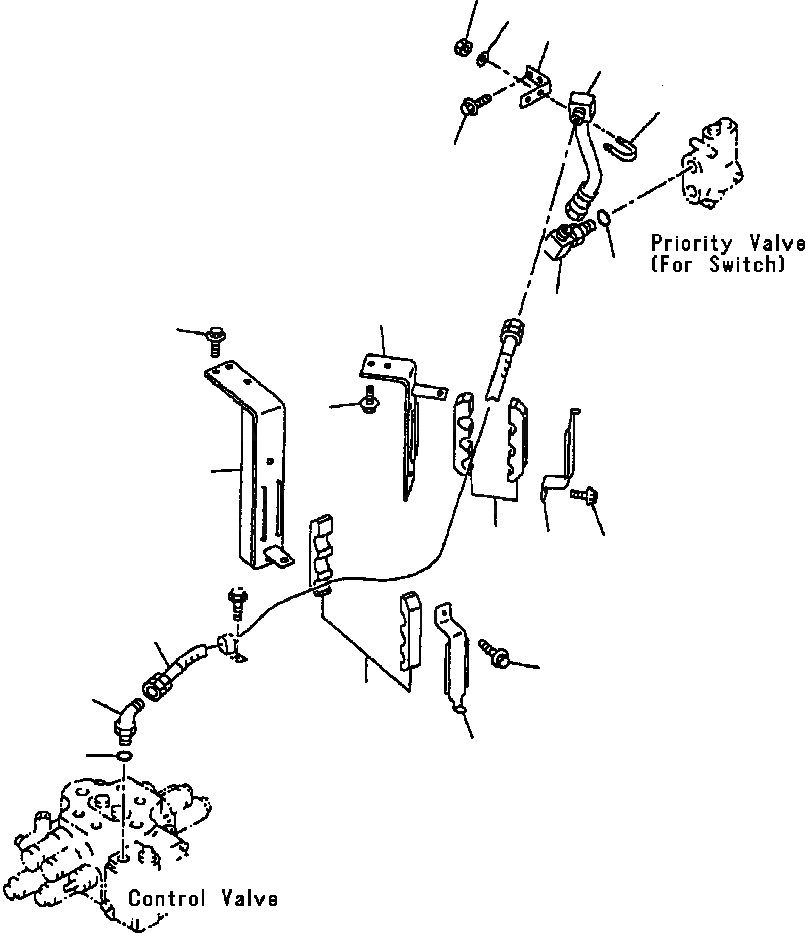 Priority Valve
(For Switch)

Control Valve