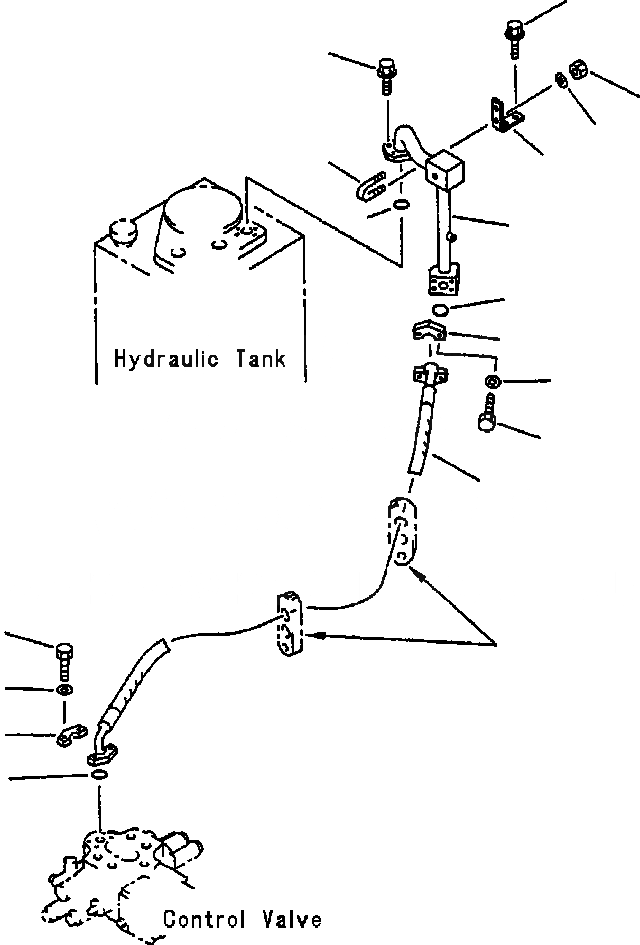 Hydraulic Tank

Control Valve