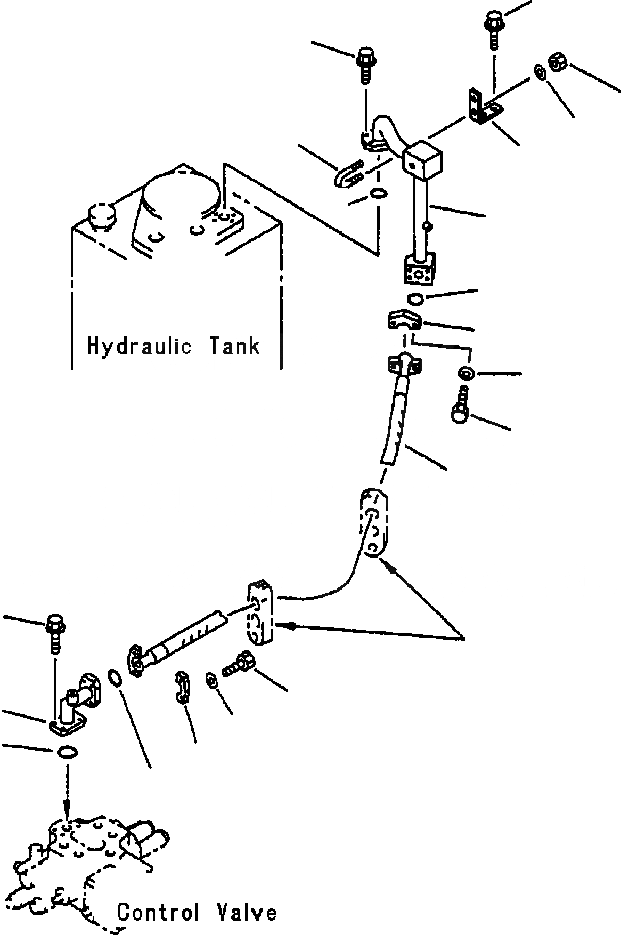 Hydraulic Tank

Control Valve