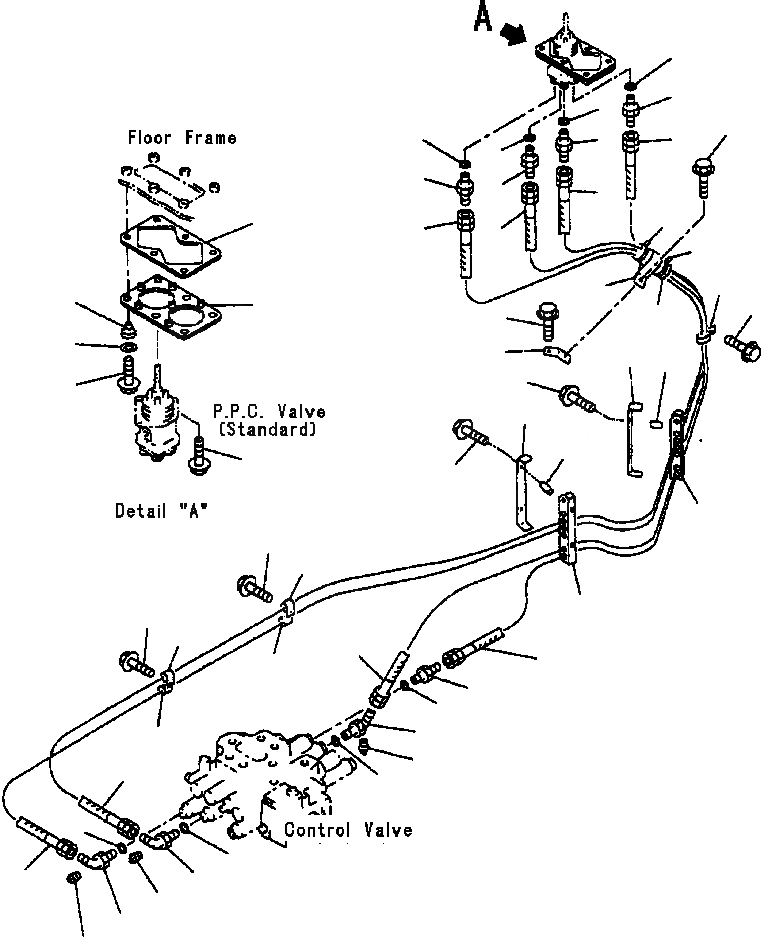 A

Floor Frame

P.P.C. Valve (Standard)

Detail "A"

Control Valve