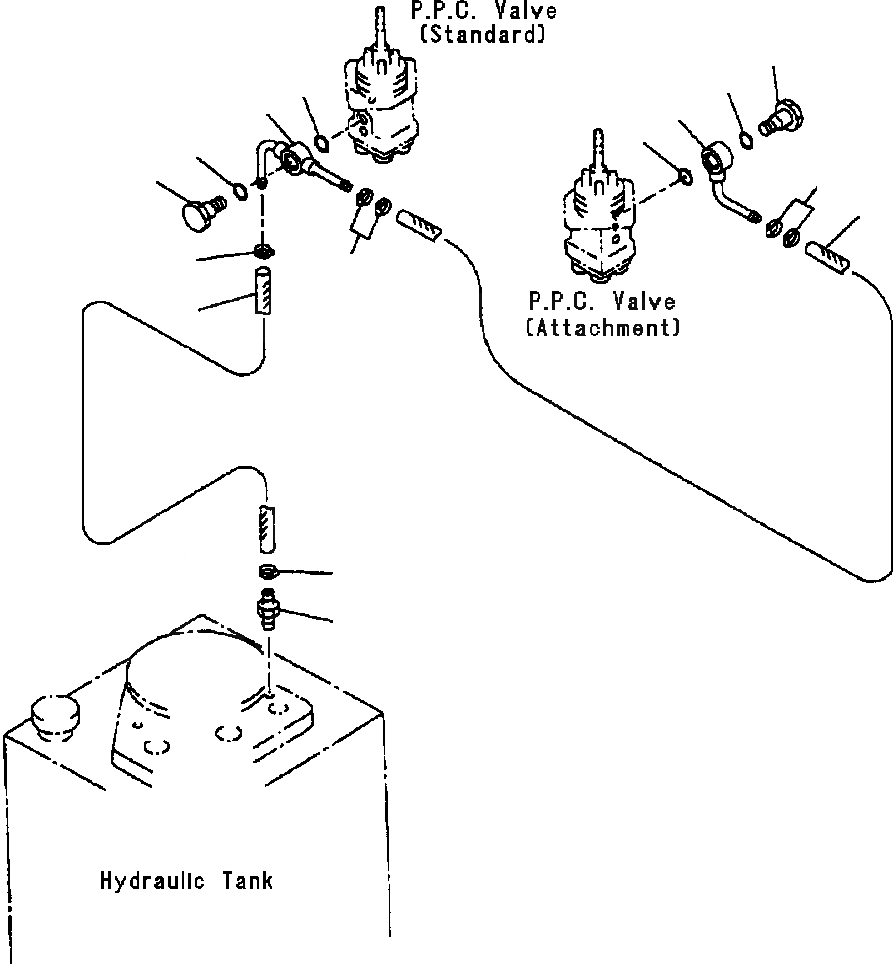 P.P.C. Valve
(Standard)

P.P.C. Valve
(Attachment)

Hydraulic Tank