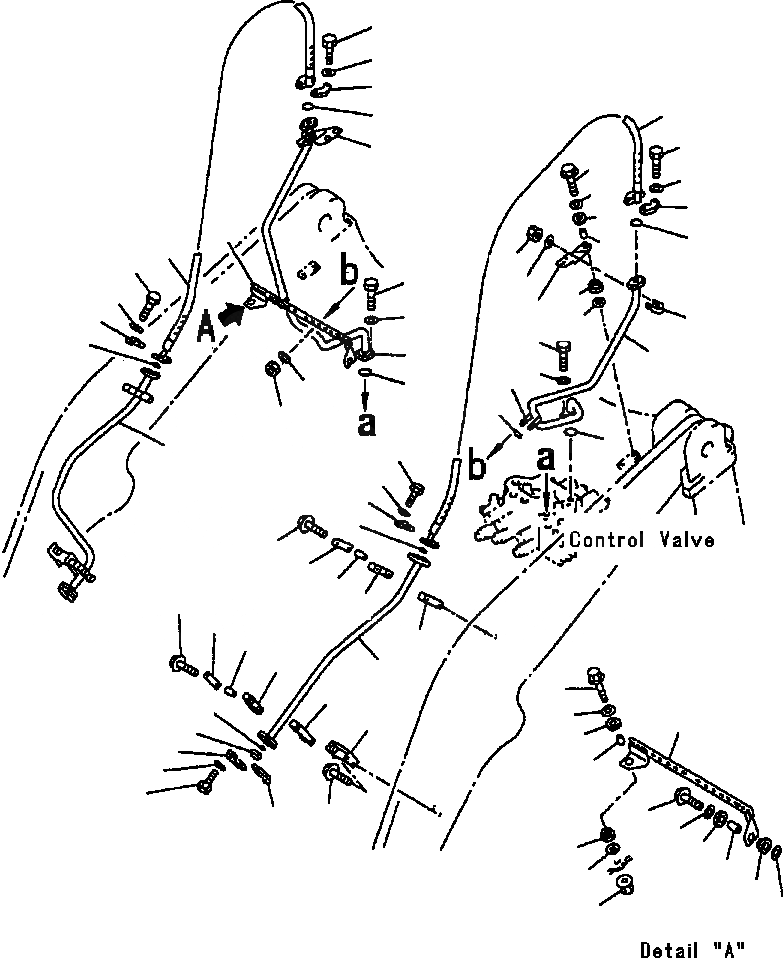 A
b
a
b
a
Control Valve
Detail "A"