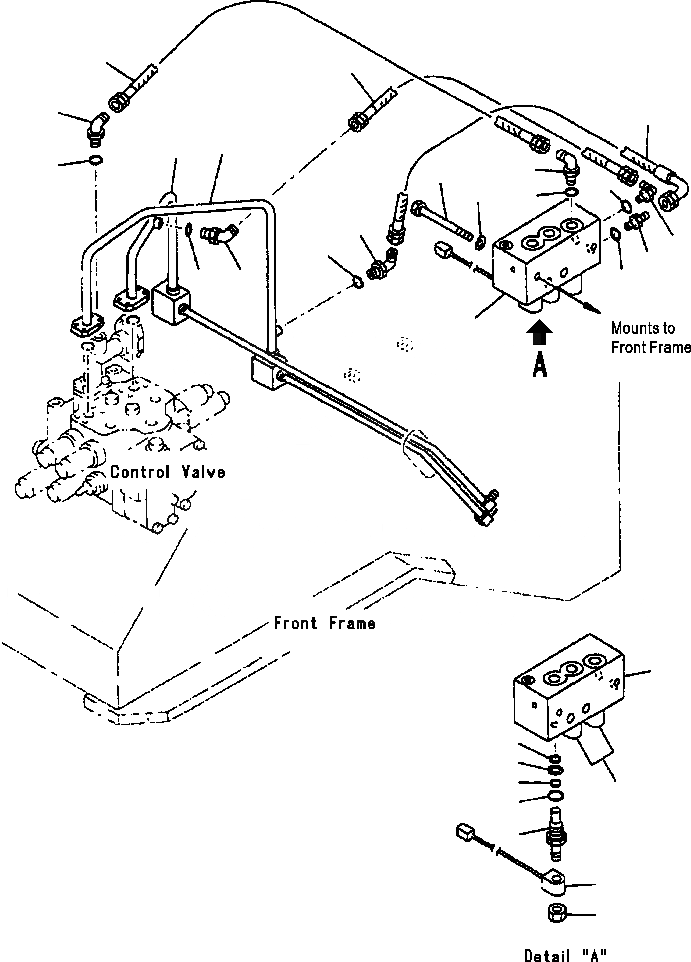 Mounts to Front Frame

A

Control Valve

Front Frame

Detail "A"