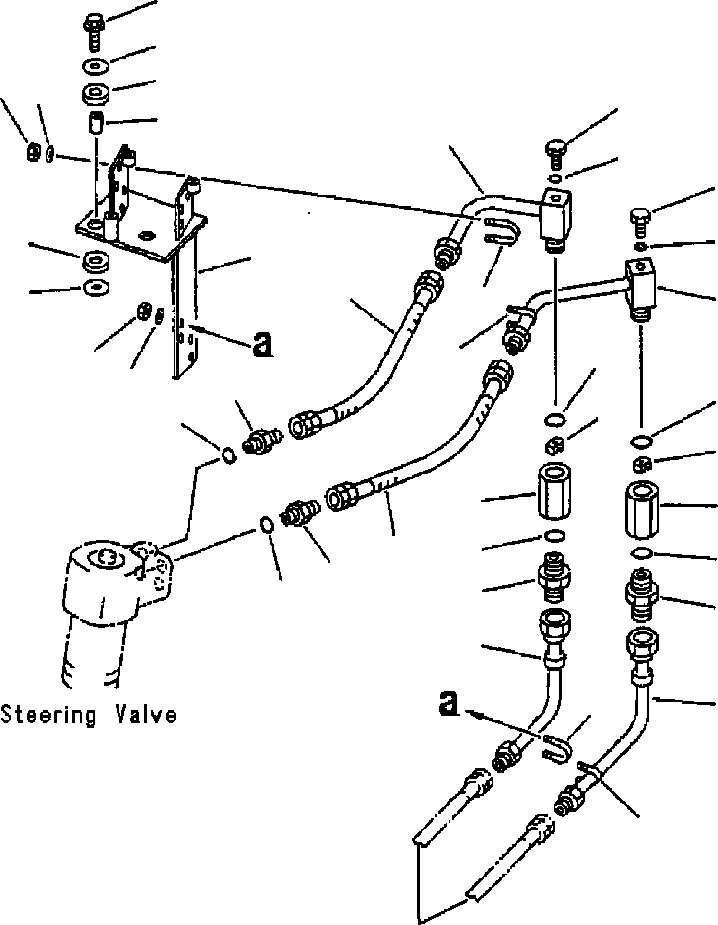 a

Steering Valve

a