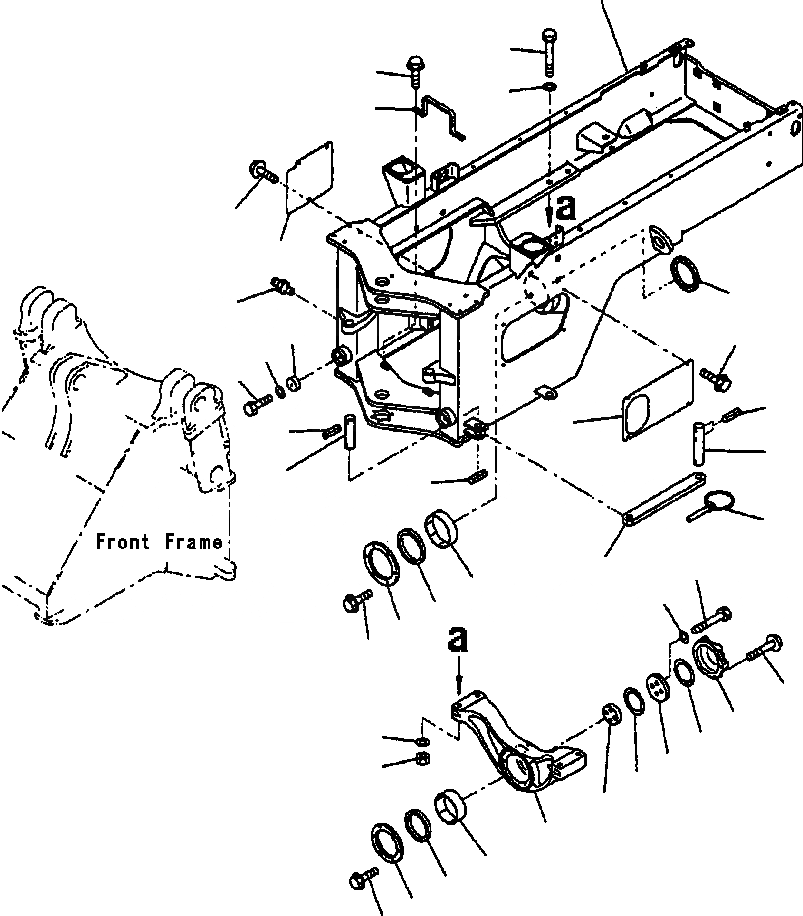 a

Front Frame

a