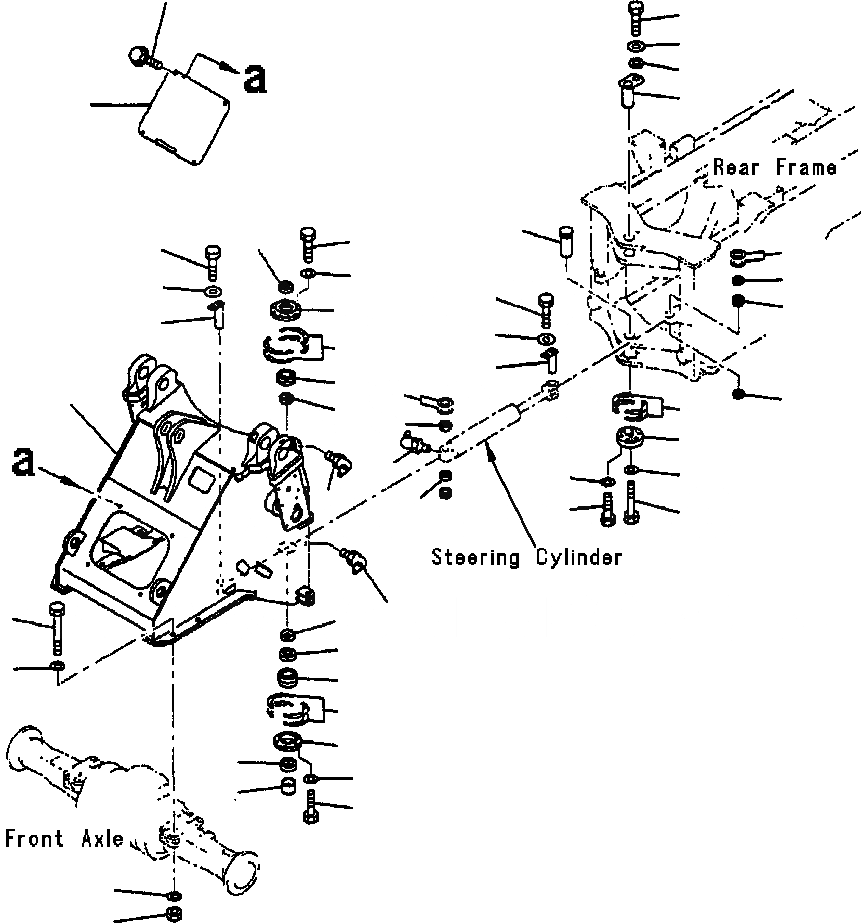 a
Rear Frame
a
Steering Cylinder
Front Axle