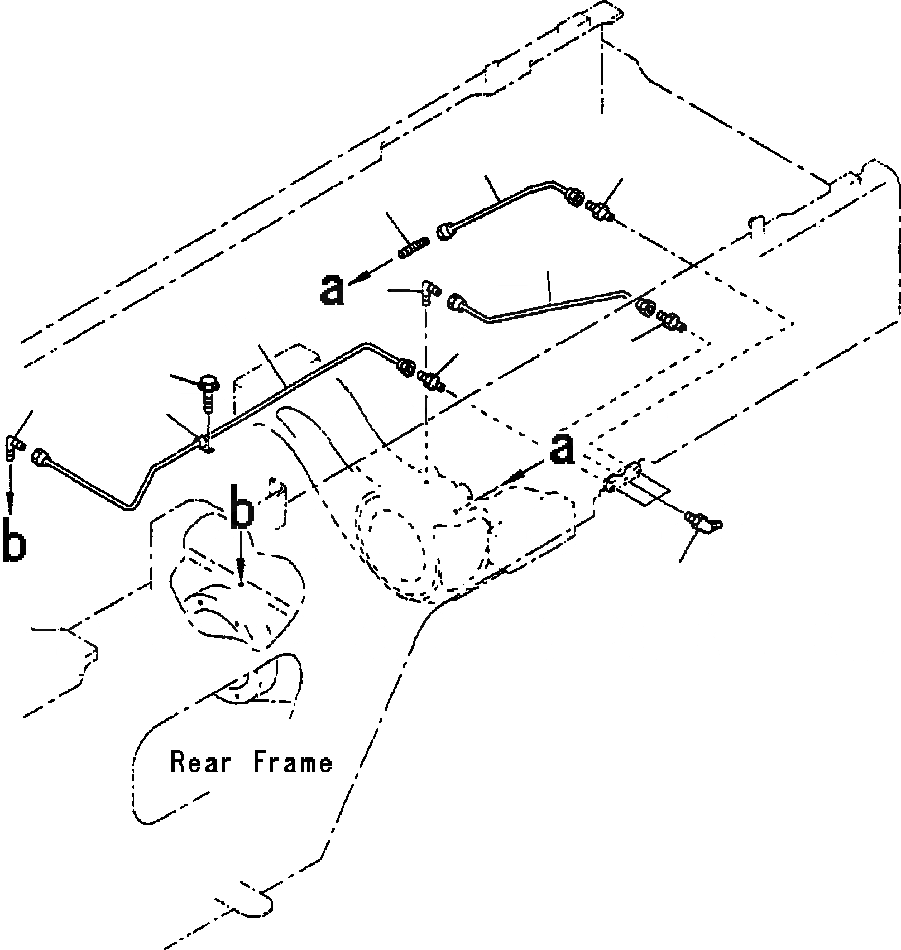 a
a
b
b
Rear Frame