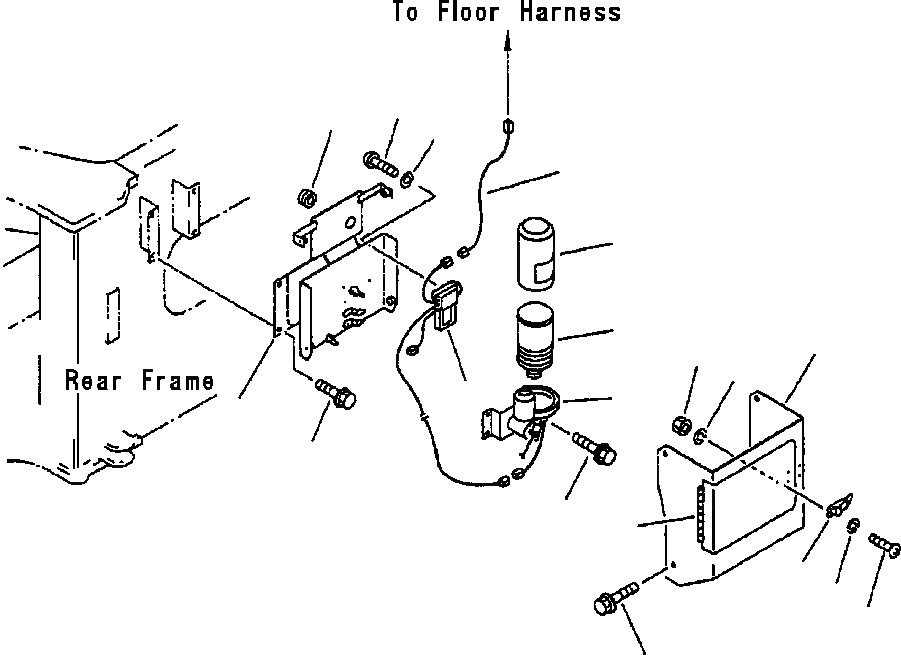 To Floor Harness

Rear Frame