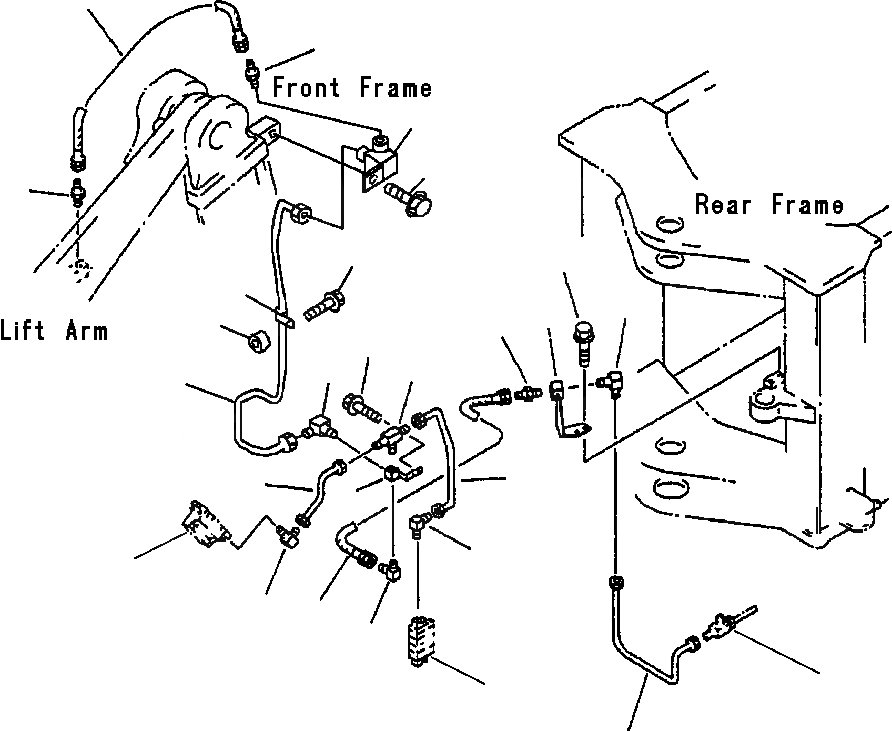 Front Frame

Rear Frame

Lift Arm