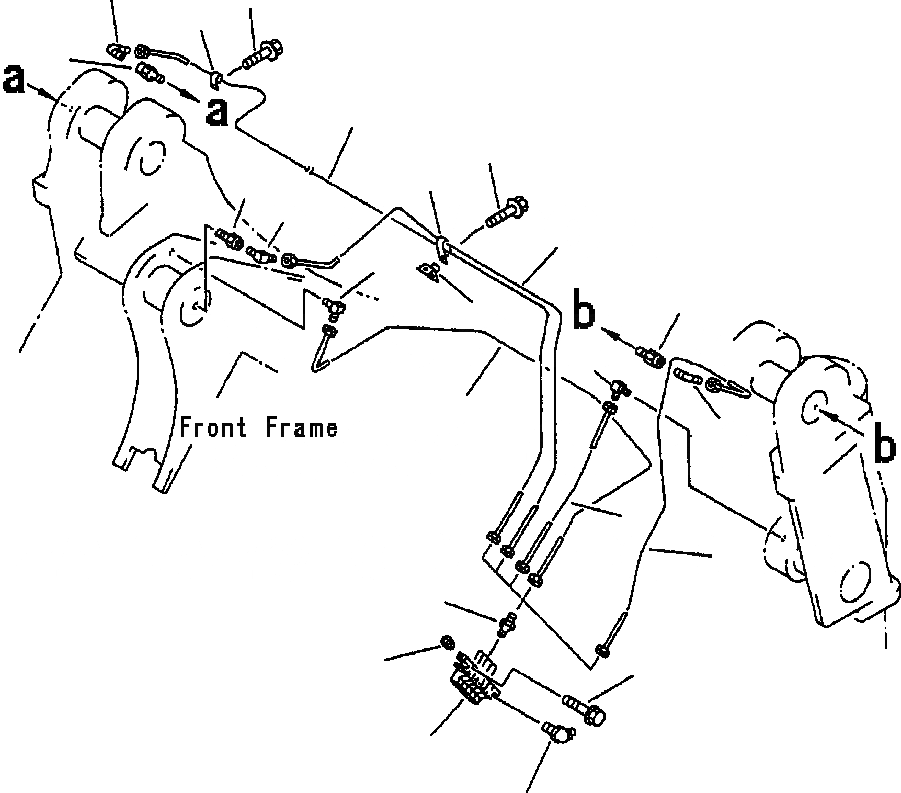 a
a
b
b
Front Frame