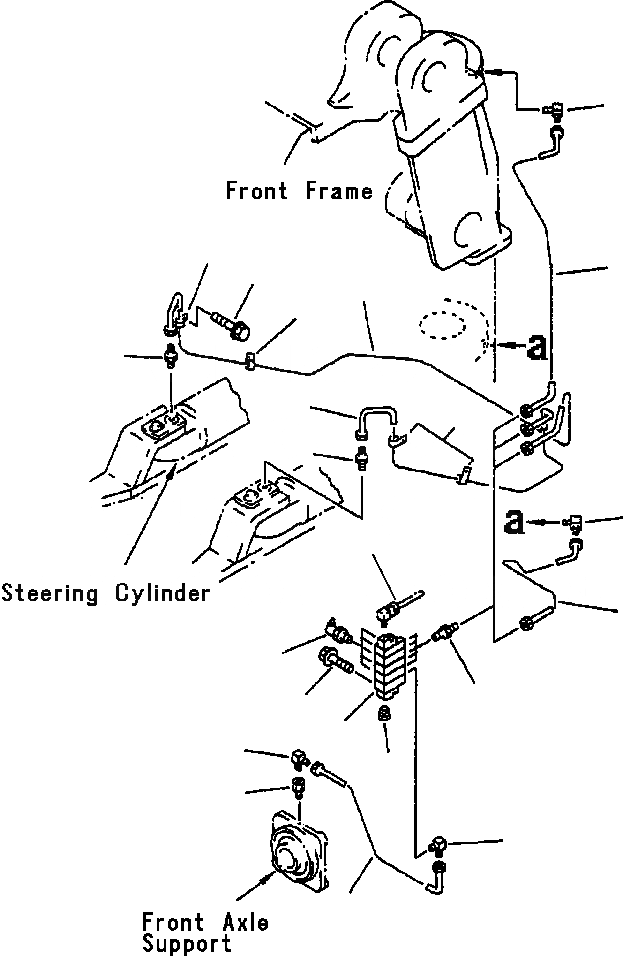 Front Frame

a

a

Steering Cylinder

Front Axle Support