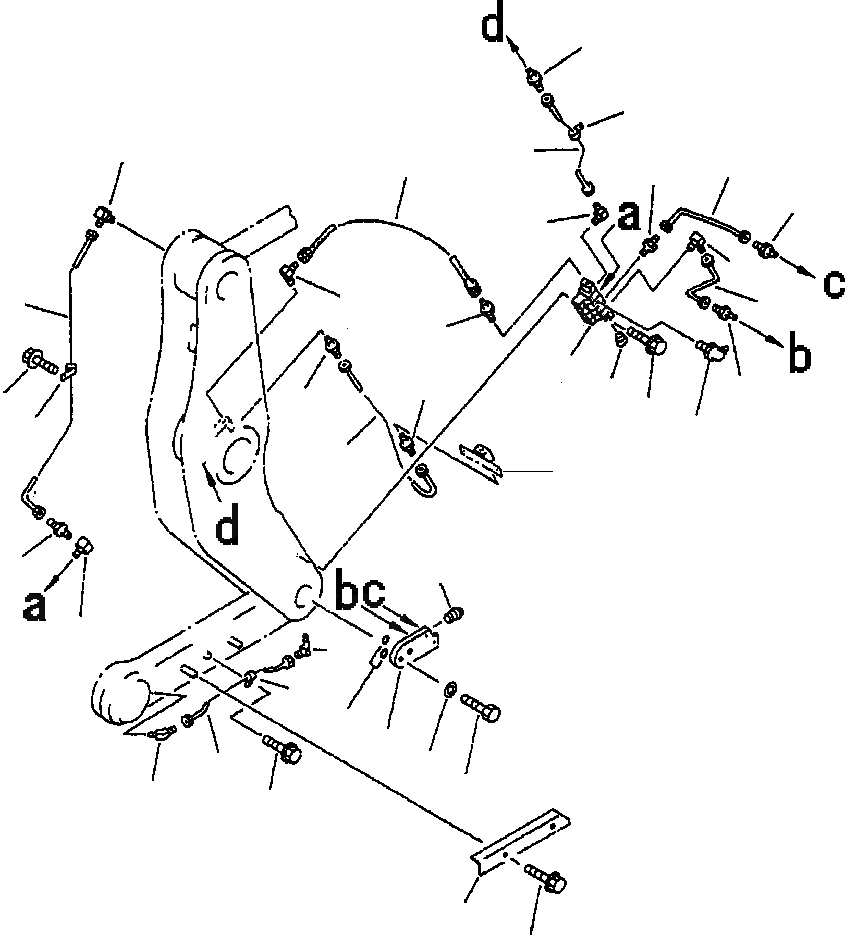 d
a
c
b
d
a
bc