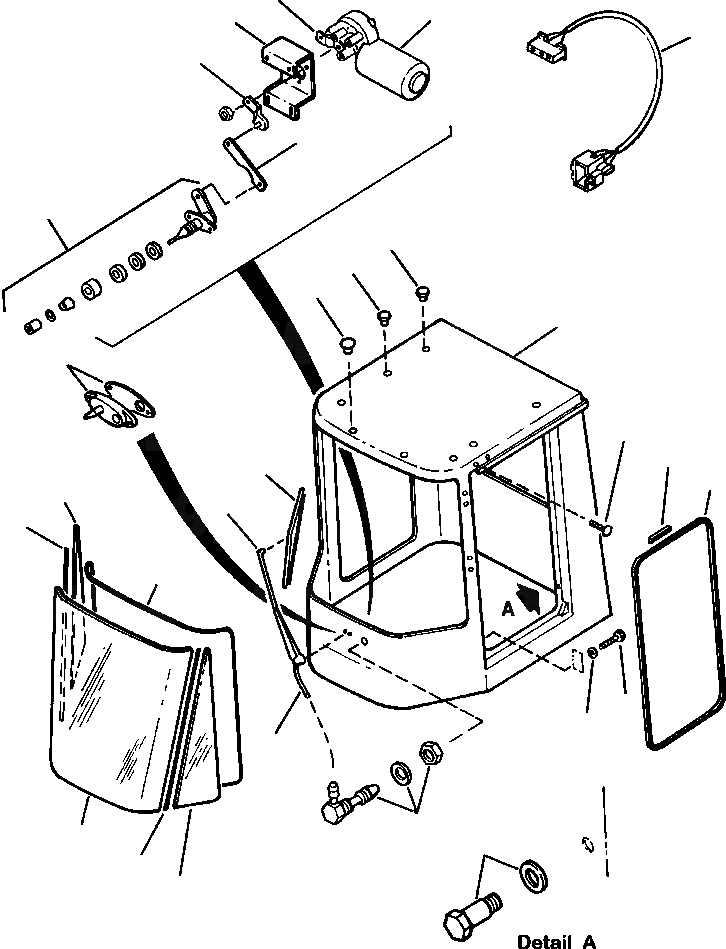 A

Detail A