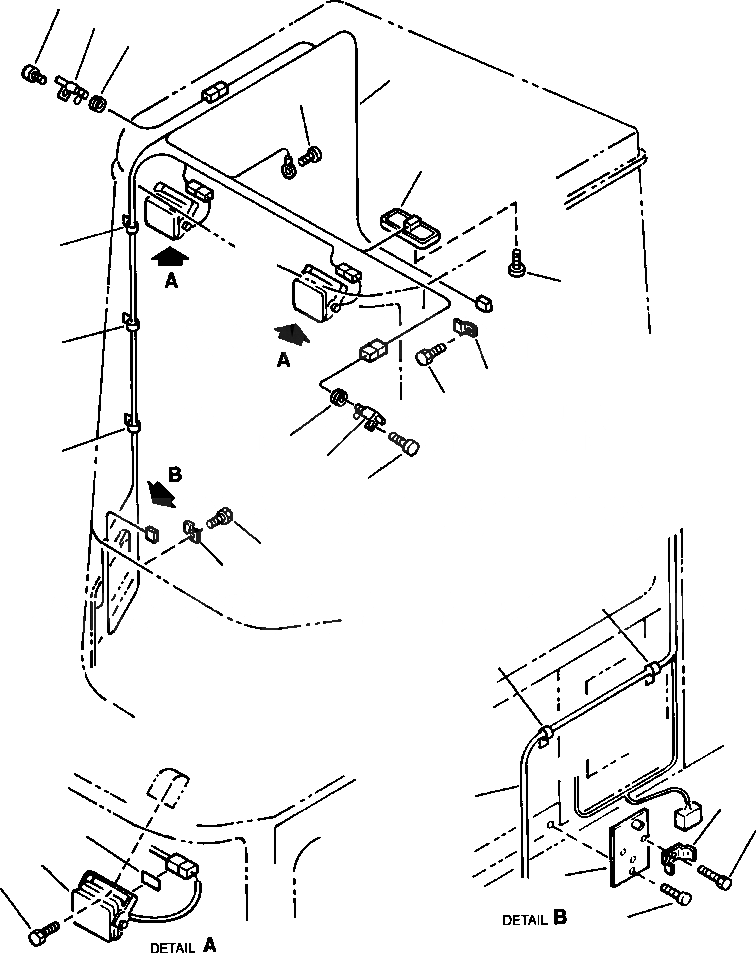 A
A
B
DETAIL A
DETAIL B