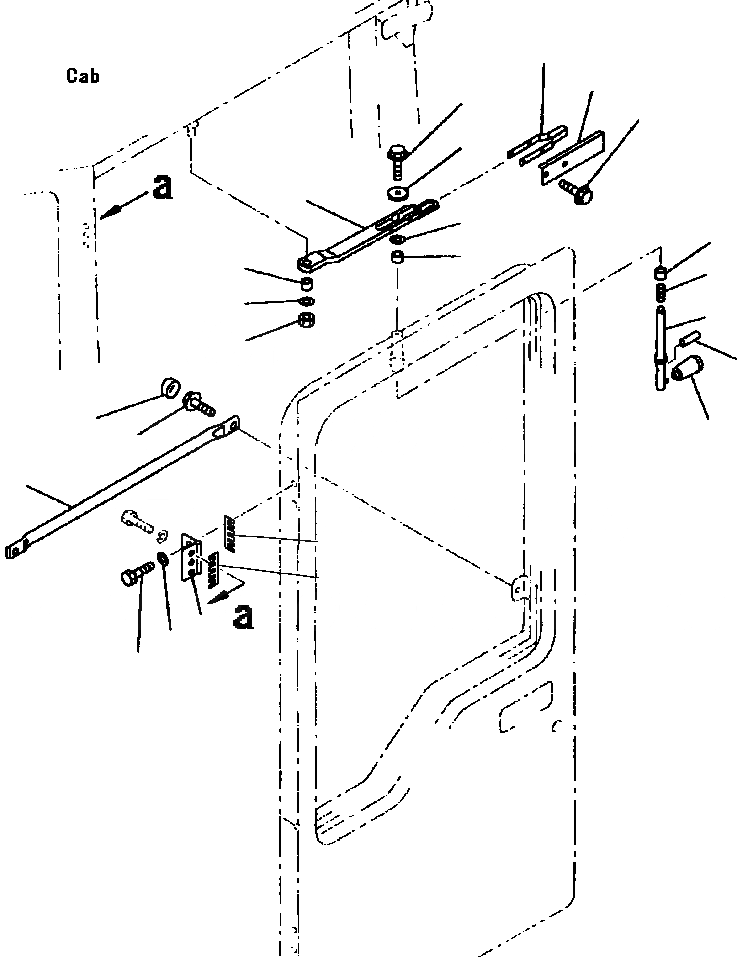 Cab

a

a