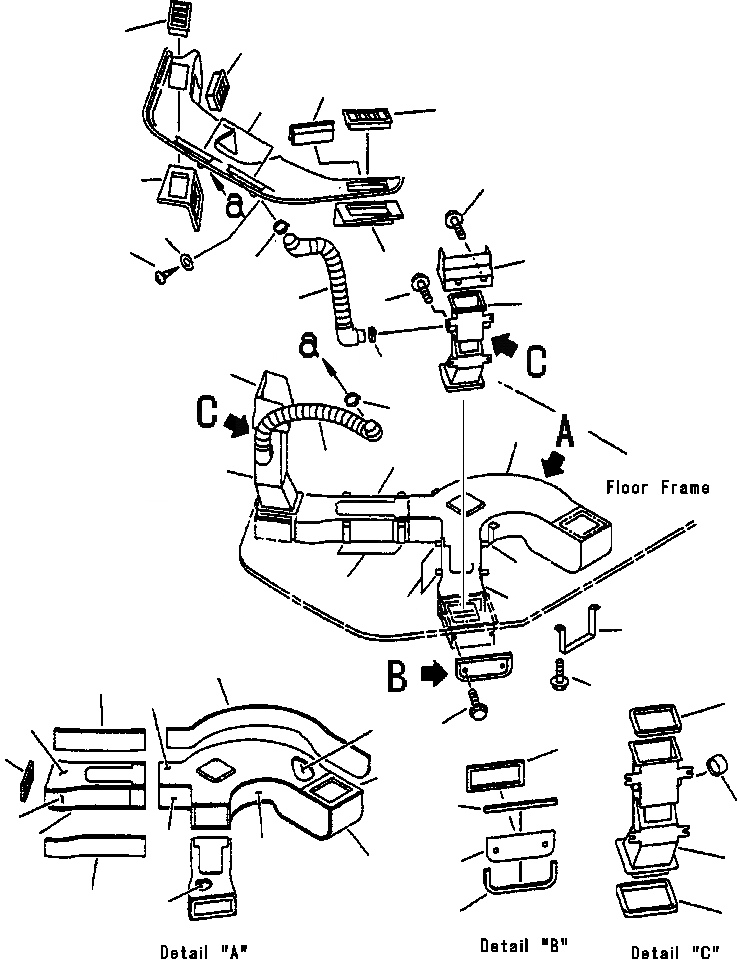 a
a
C
C
A
Floor Frame
B
Detail "A"
Detail "B"
Detail "C"