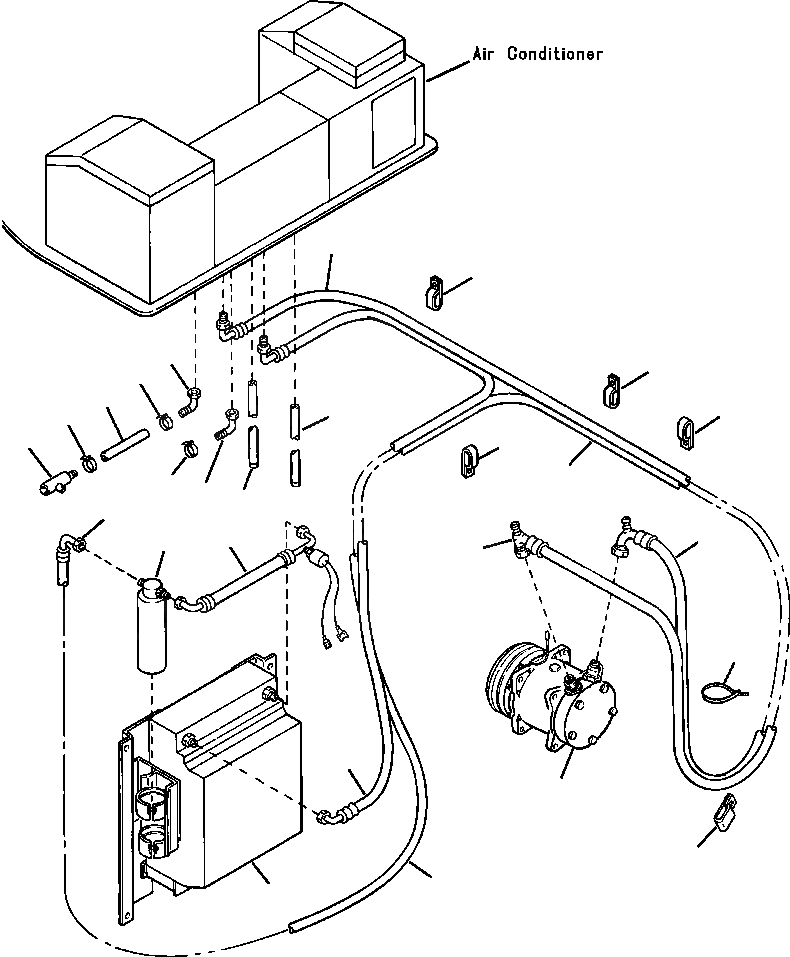 Air Conditioner