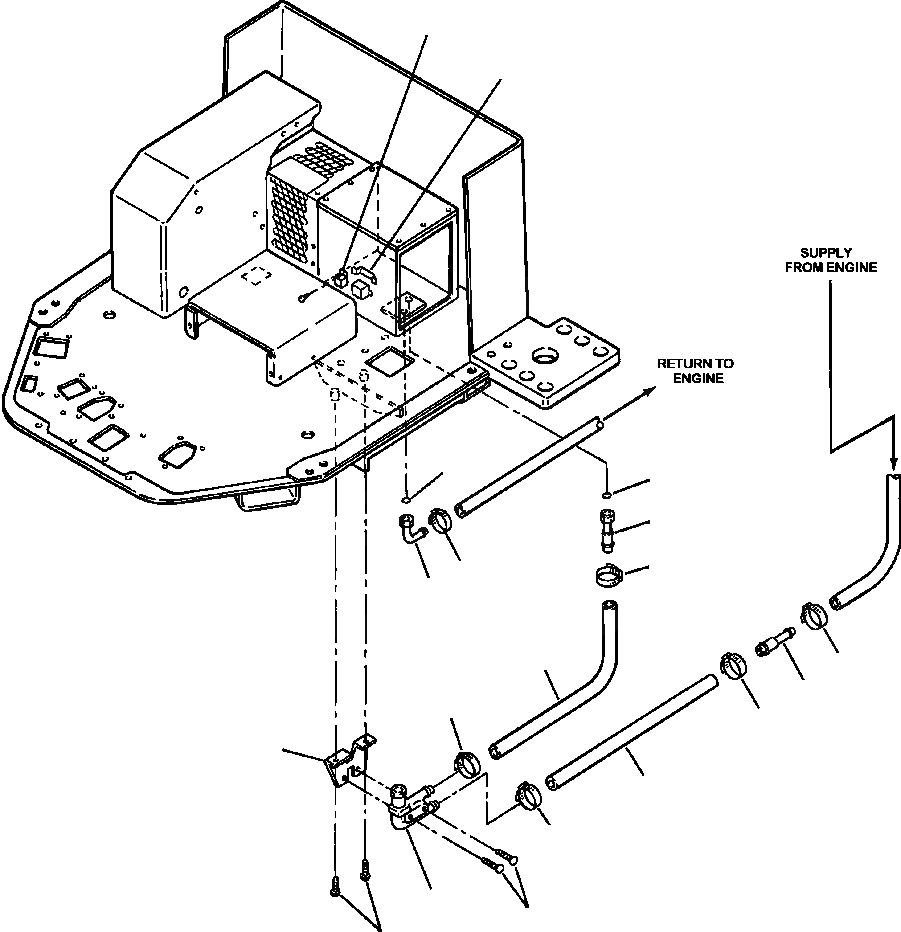 SUPPLY
FROM ENGINE

RETURN TO
ENGINE