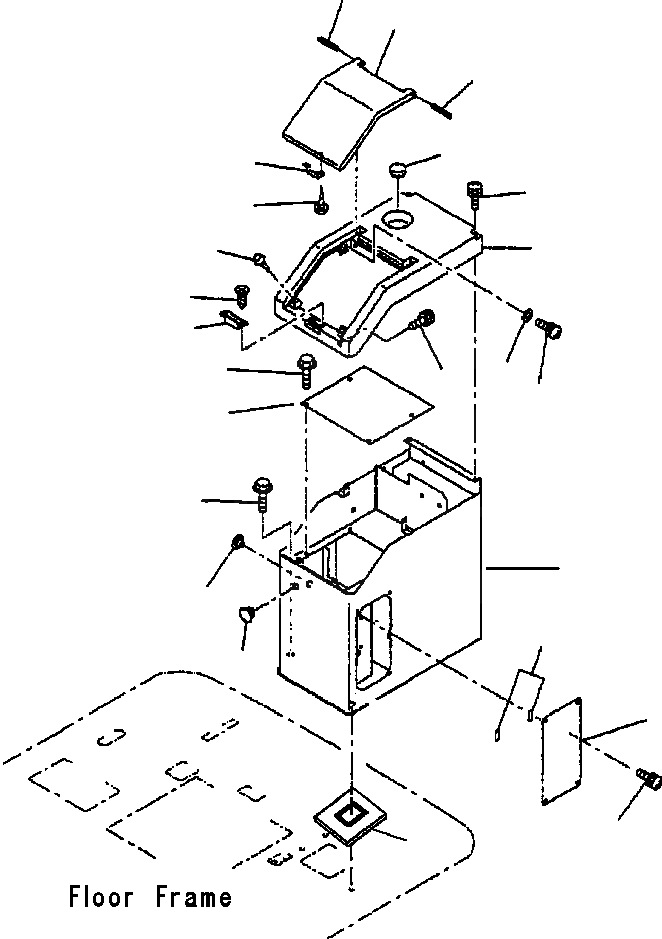 Floor Frame