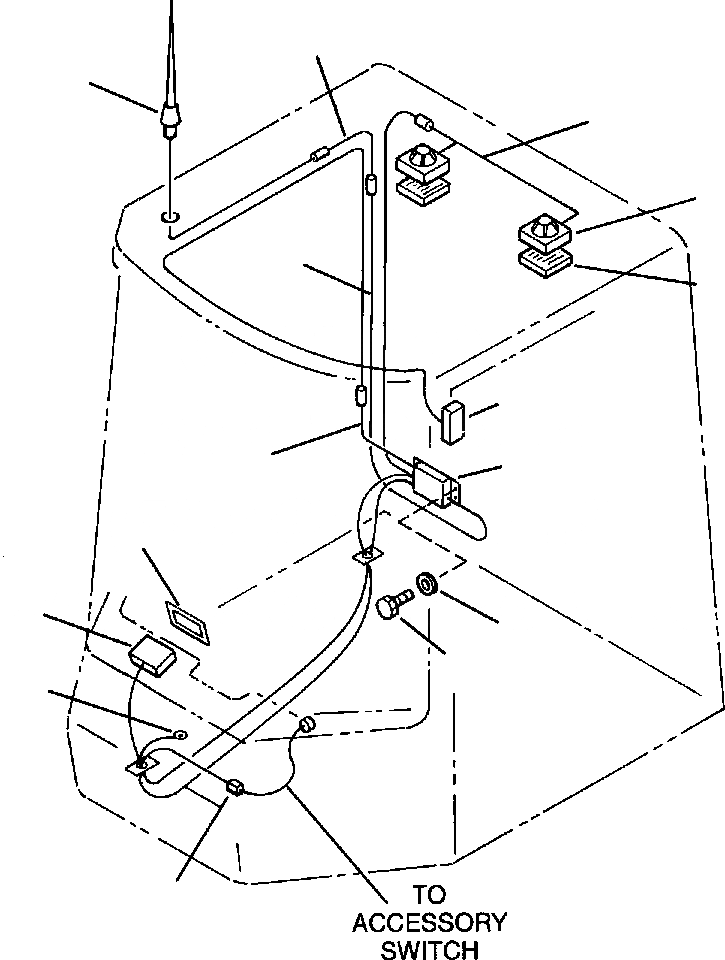 TO
ACCESSORY
SWITCH