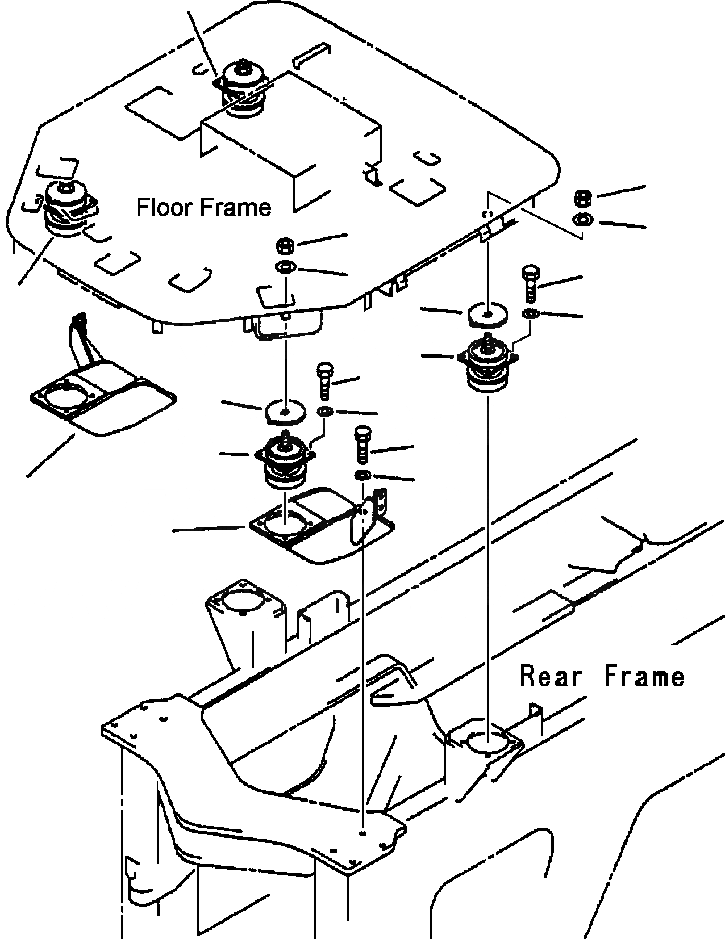 Floor Frame

Rear Frame