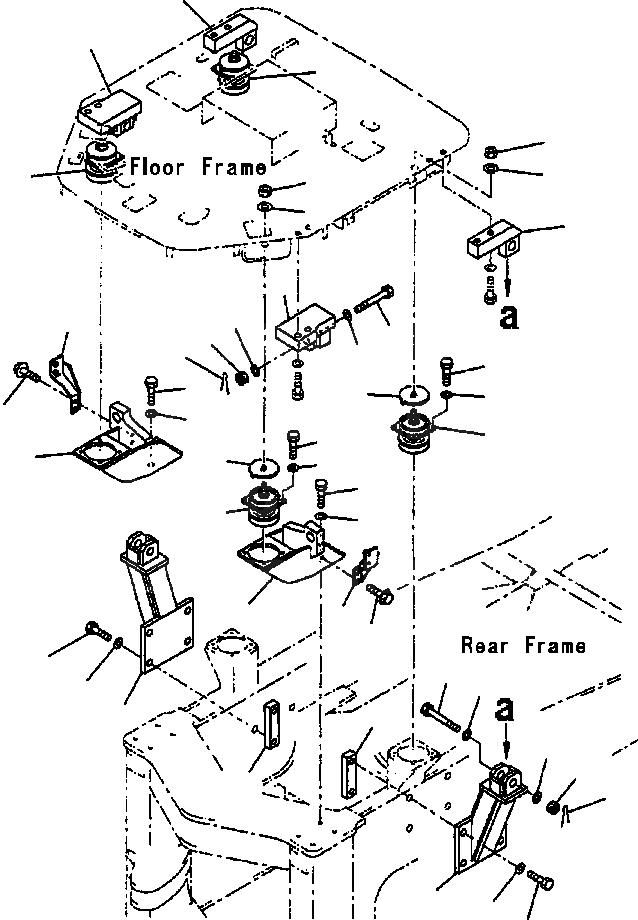 Floor Frame

a

Rear Frame

a