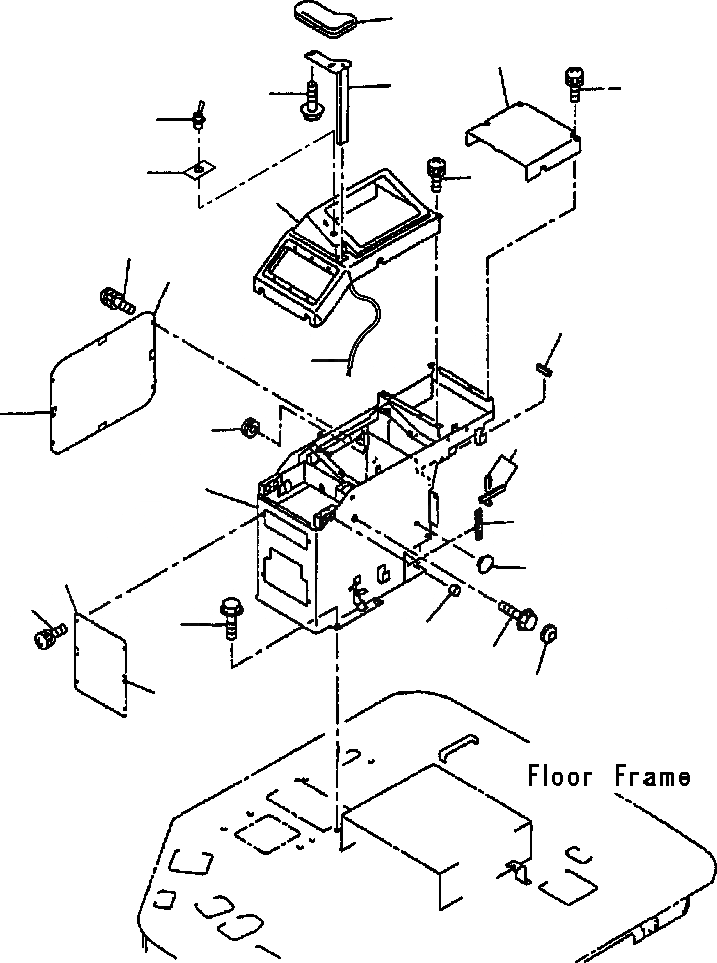 Floor Frame