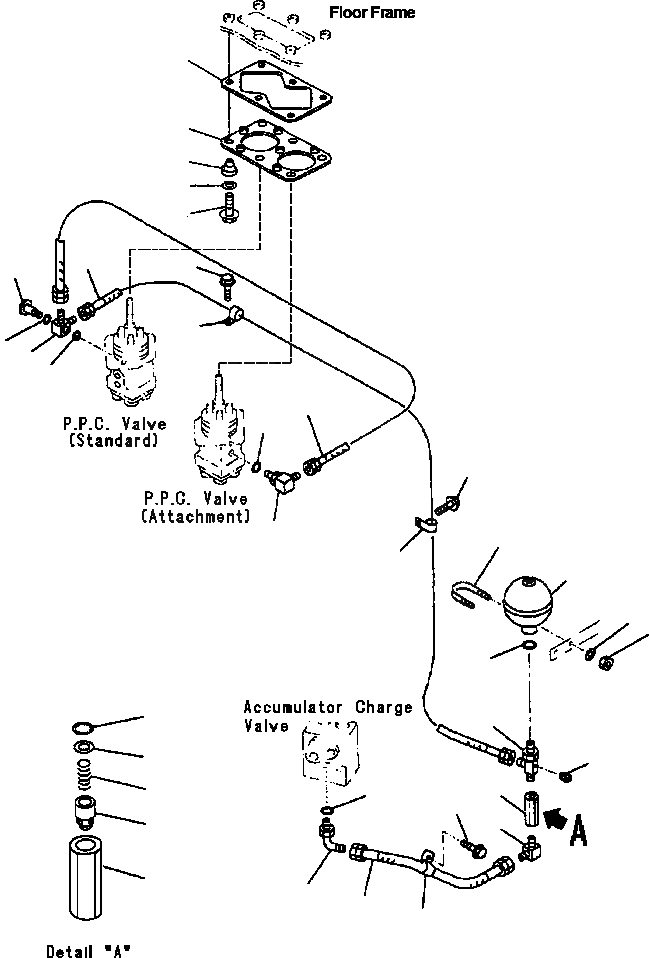 Floor Frame

P.P.C. Valve
(Standard)

P.P.C. Valve
(Attachment)

Accumulator Charge
Valve

A

Detail "A"