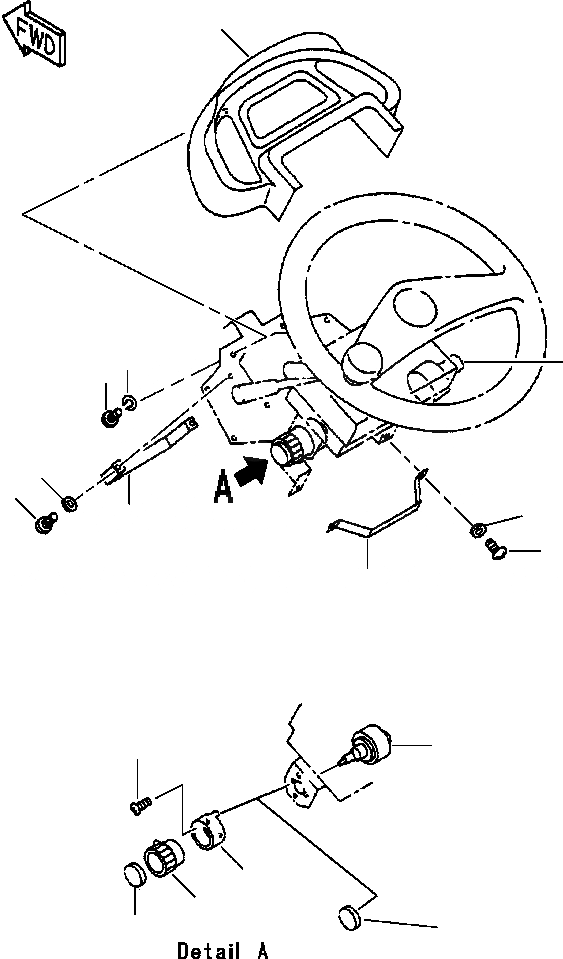 FWD

A

Detail A