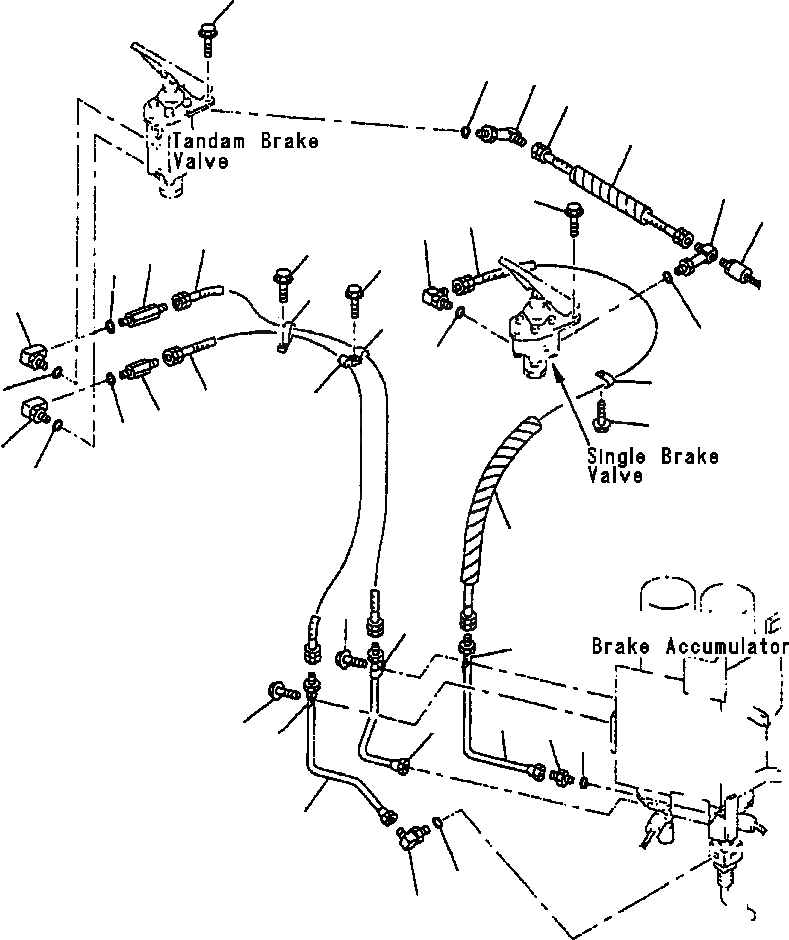 Tandam Brake Valve

Single Brake Valve

Brake Accumulator