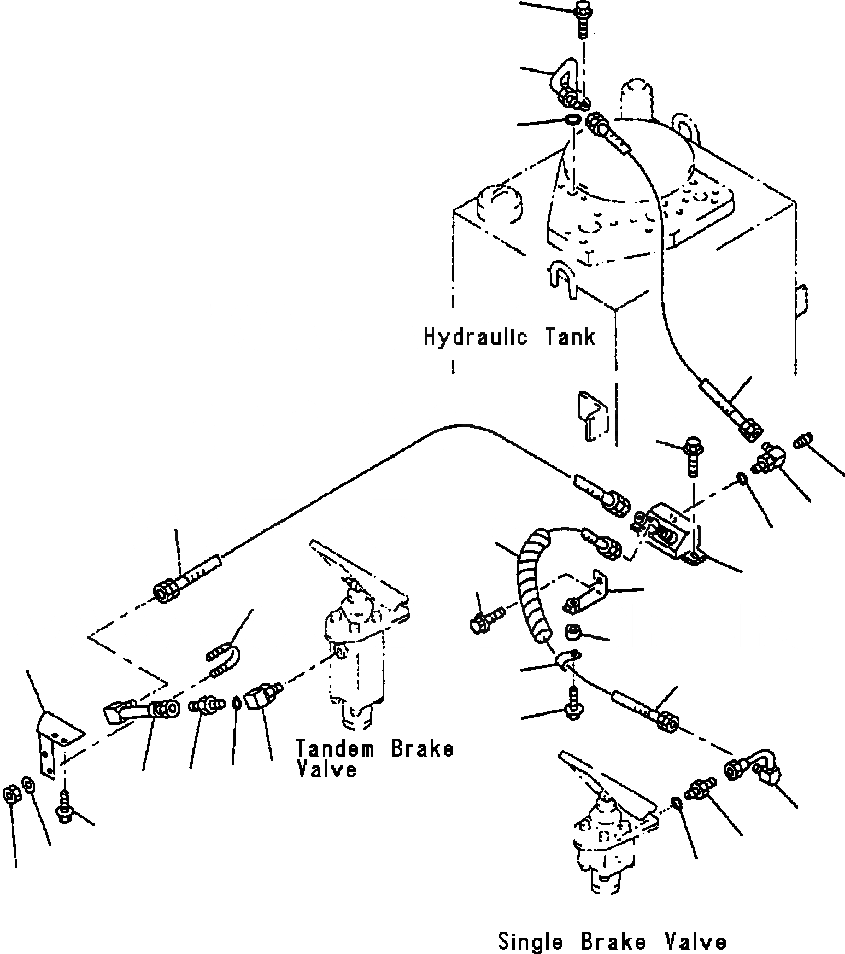 Hydraulic Tank

Tandem Brake Valve

Single Brake Valve