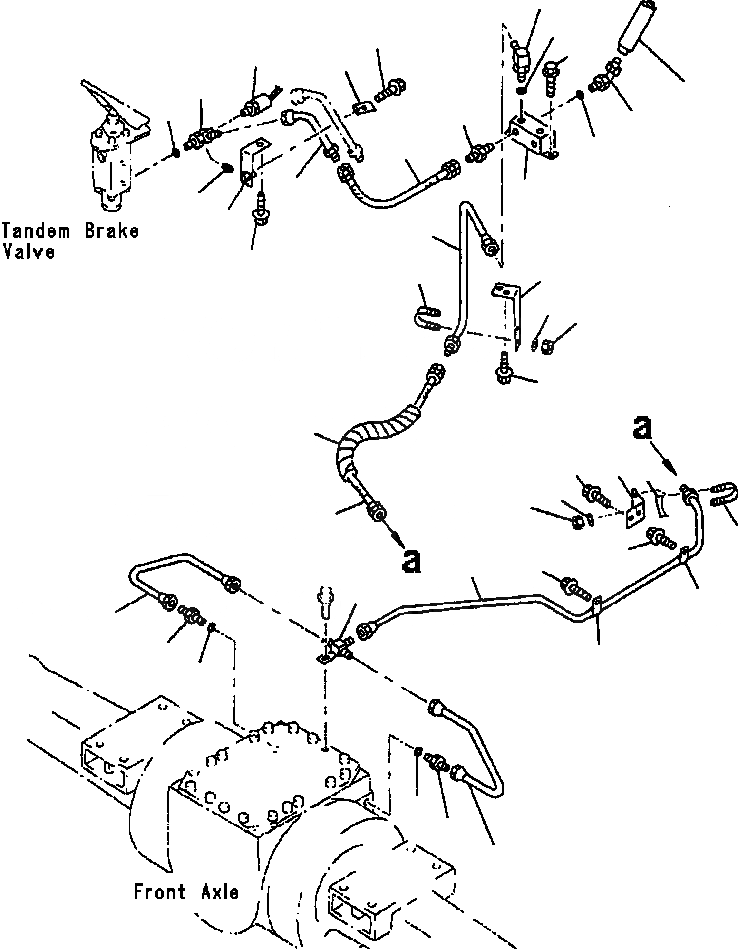 Tandem Brake Valve

a

a

Front Axle