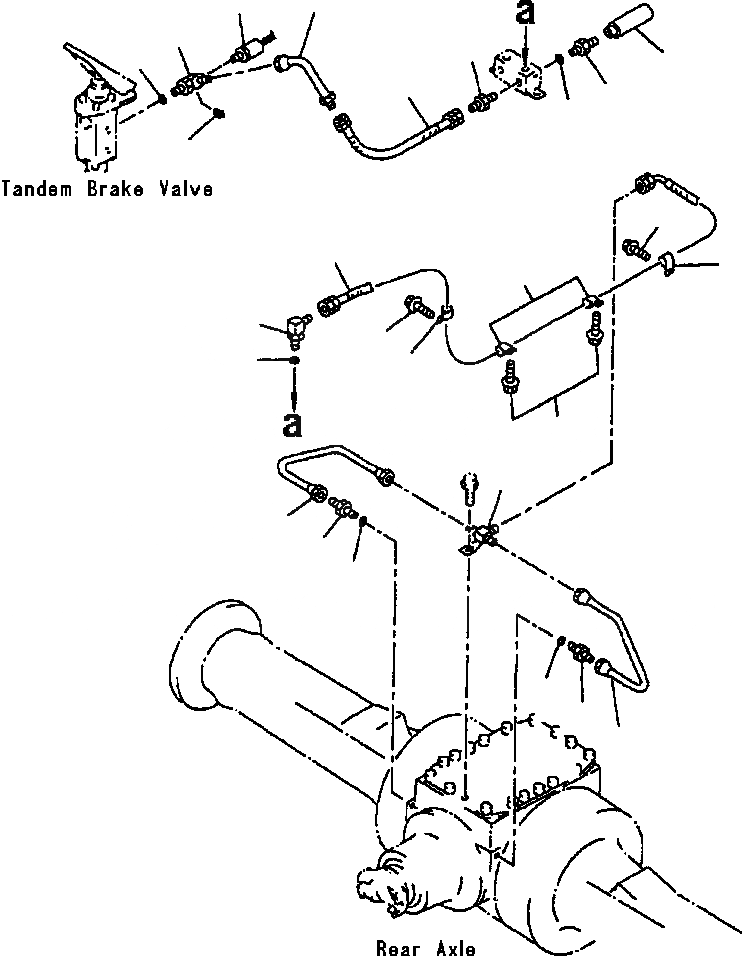 a

Tandem Brake Valve

a

Rear Axle