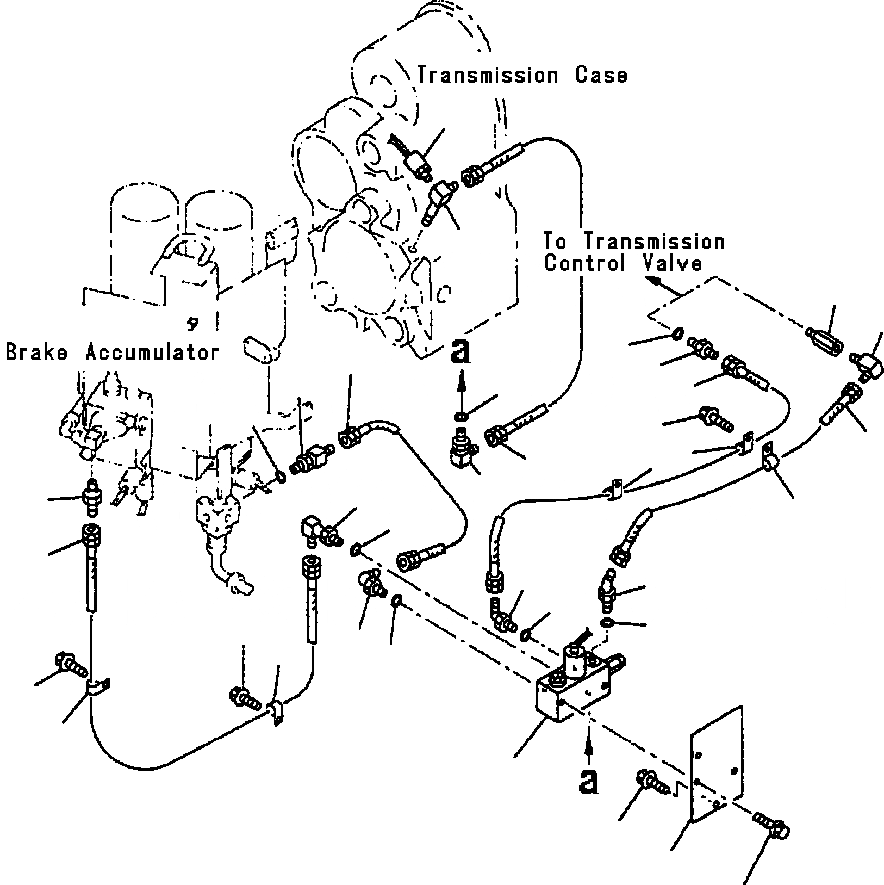 Transmission Case

To Transmission Control Valve

Brake Accumulator

a

a