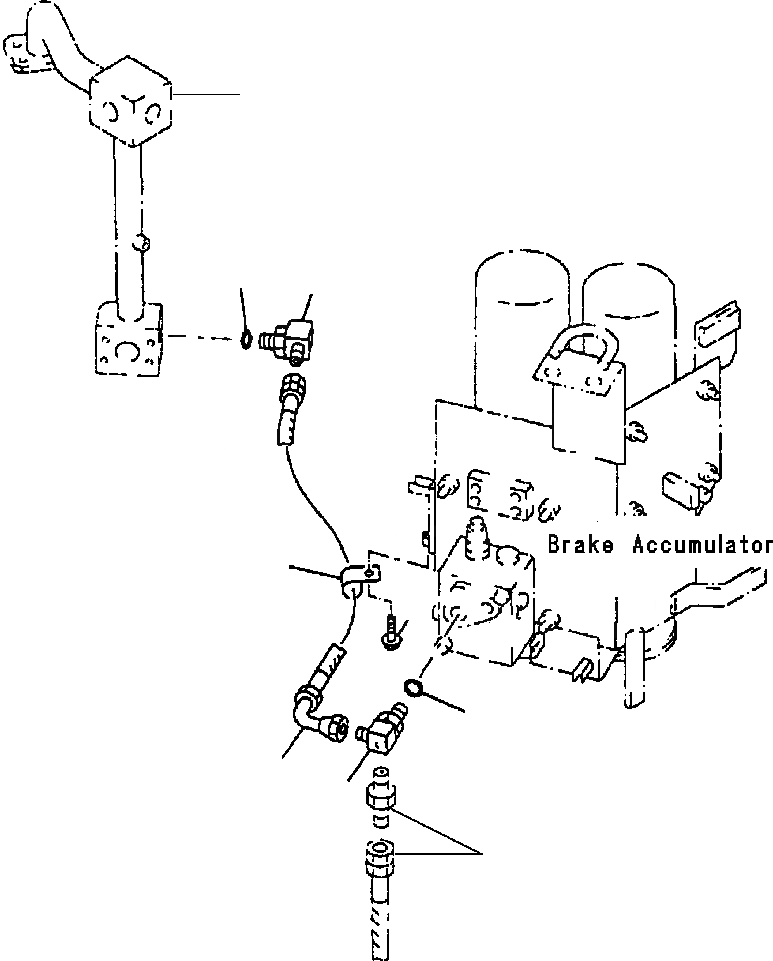 Brake Accumulator