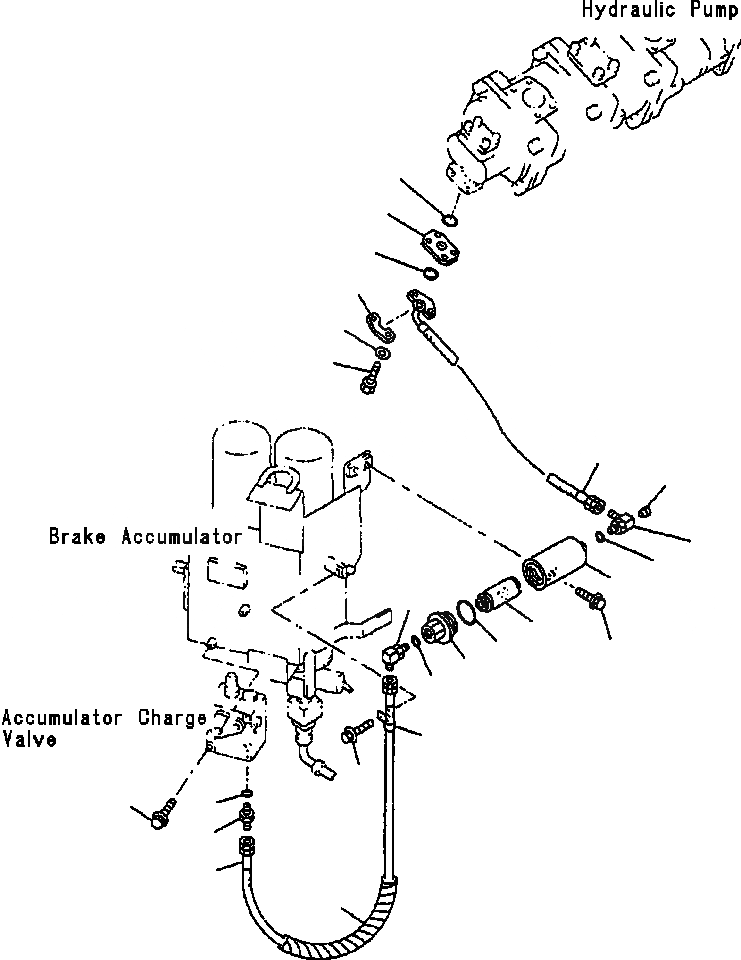 Hydraulic Pump

Brake Accumulator

Accumulator Charge Valve