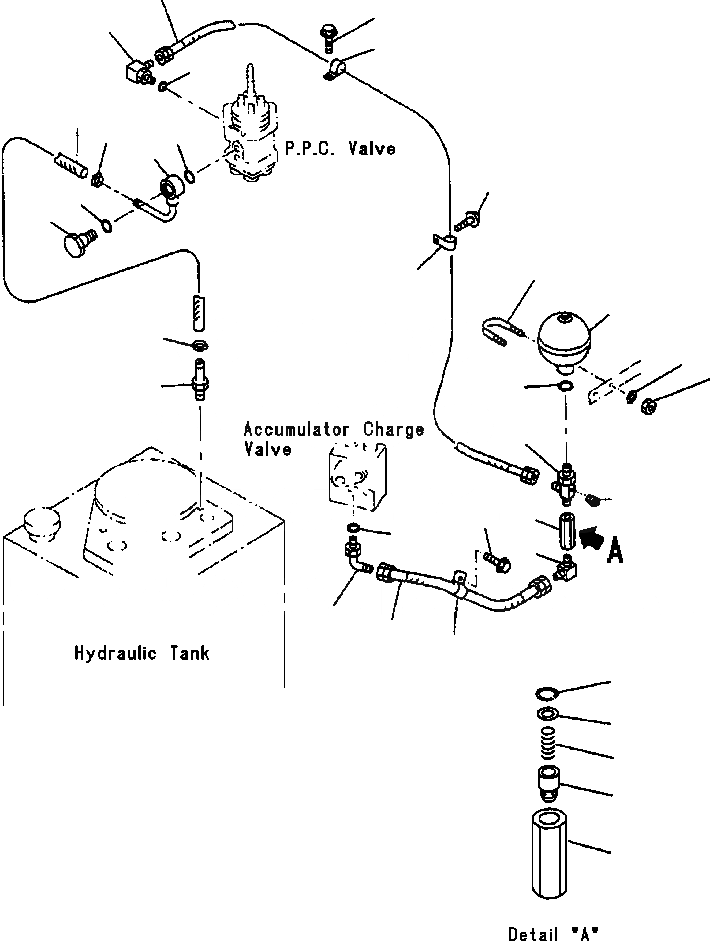 P.P.C. Valve

Accumulator Charge Valve

A

Hydraulic Tank

Detail "A"