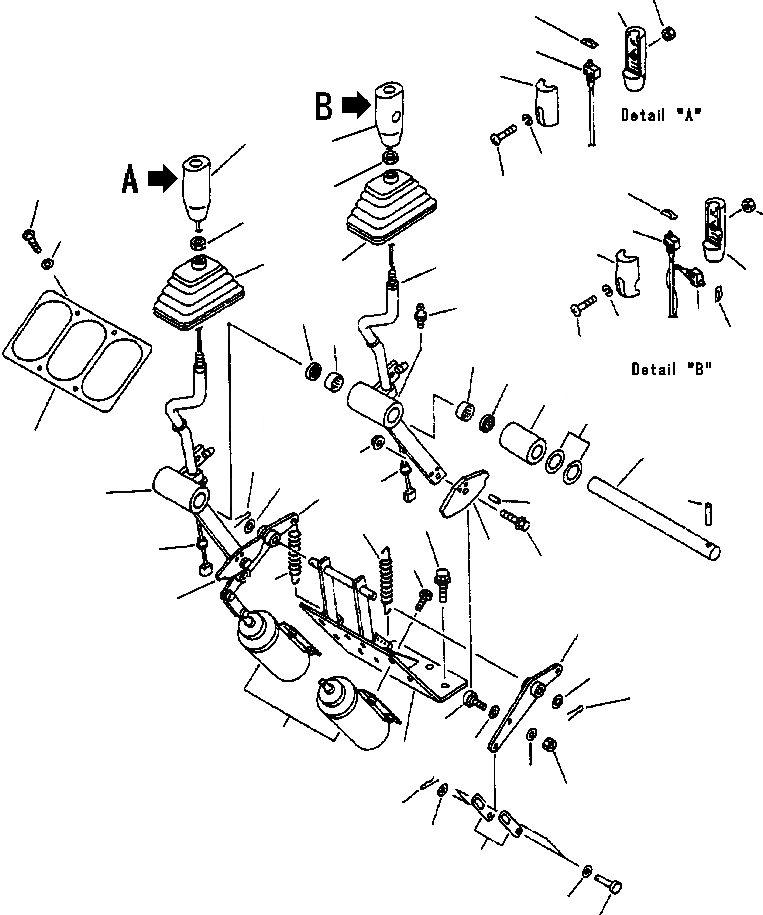 B
A
Detail "A"
Detail "B"