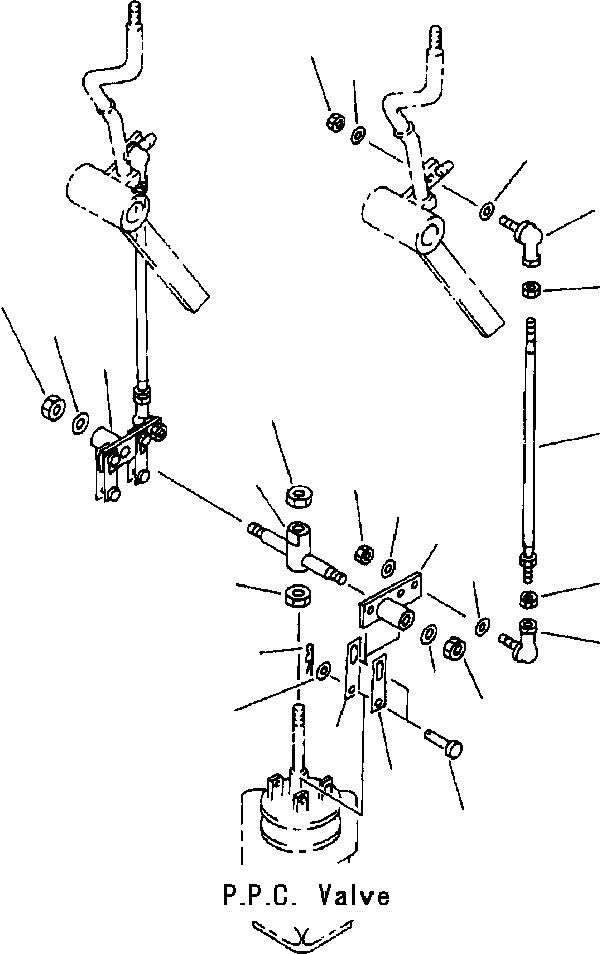 P.P.C. Valve