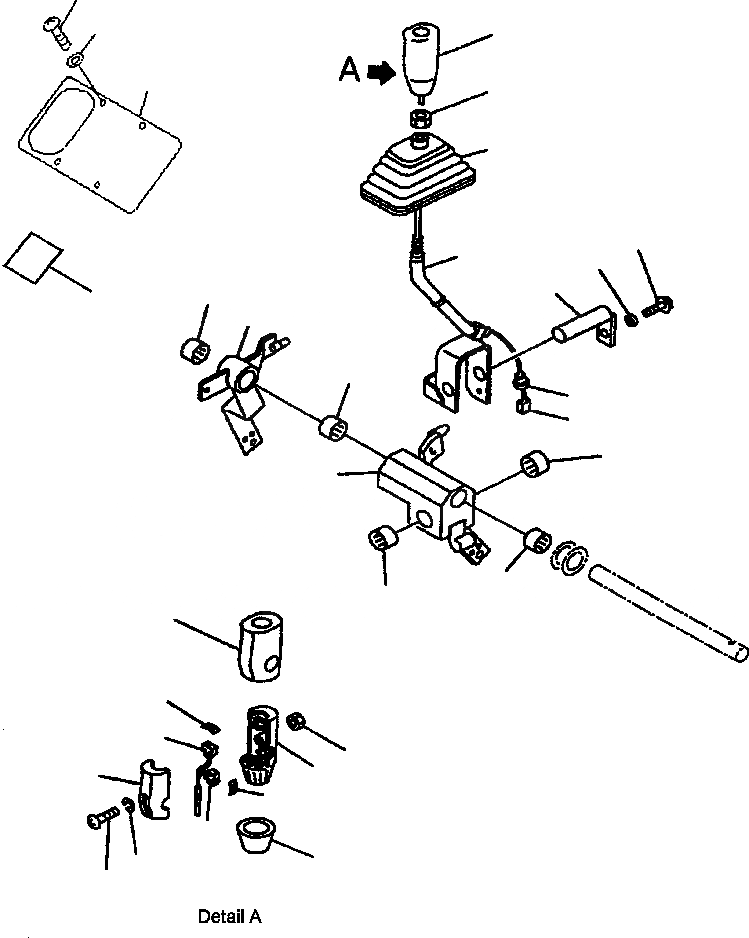 A

Detail A