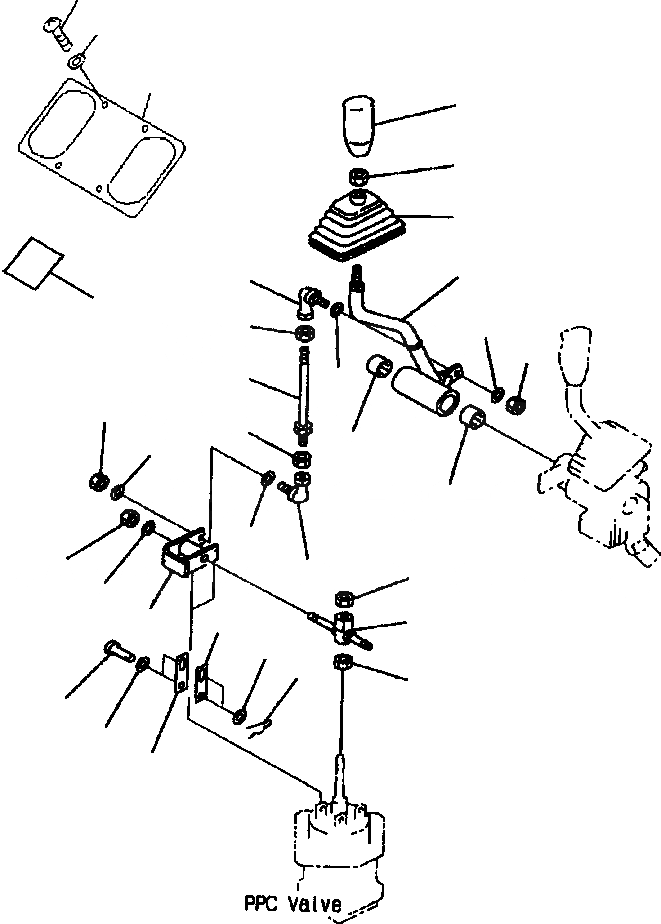 PPC Valve