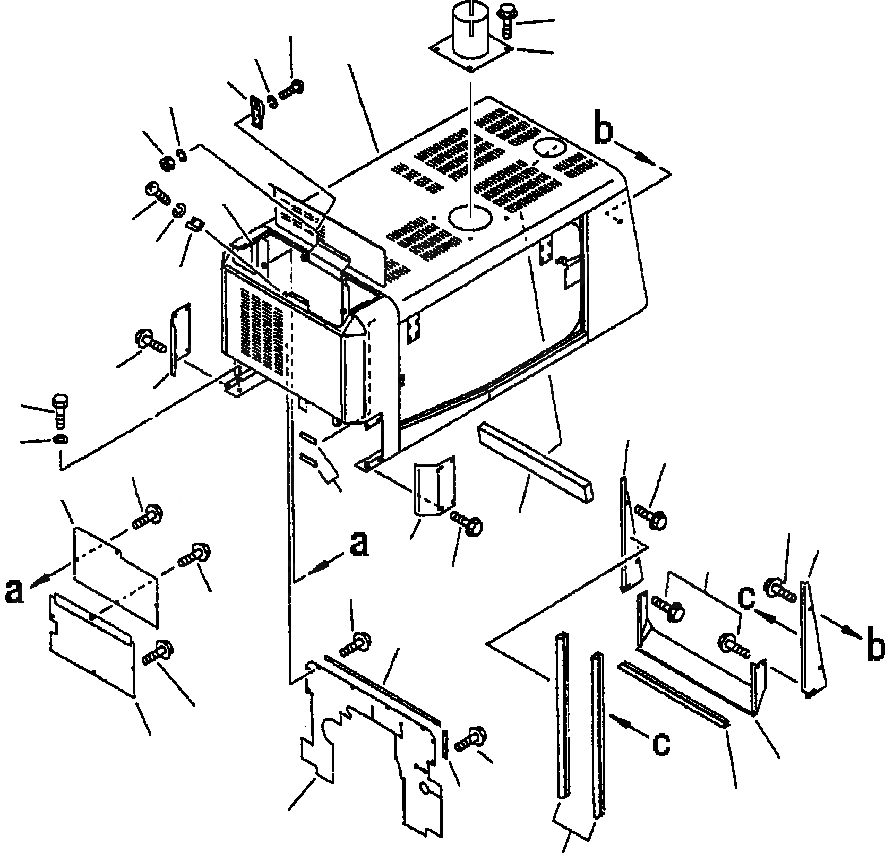 b
a
a
c
b
c